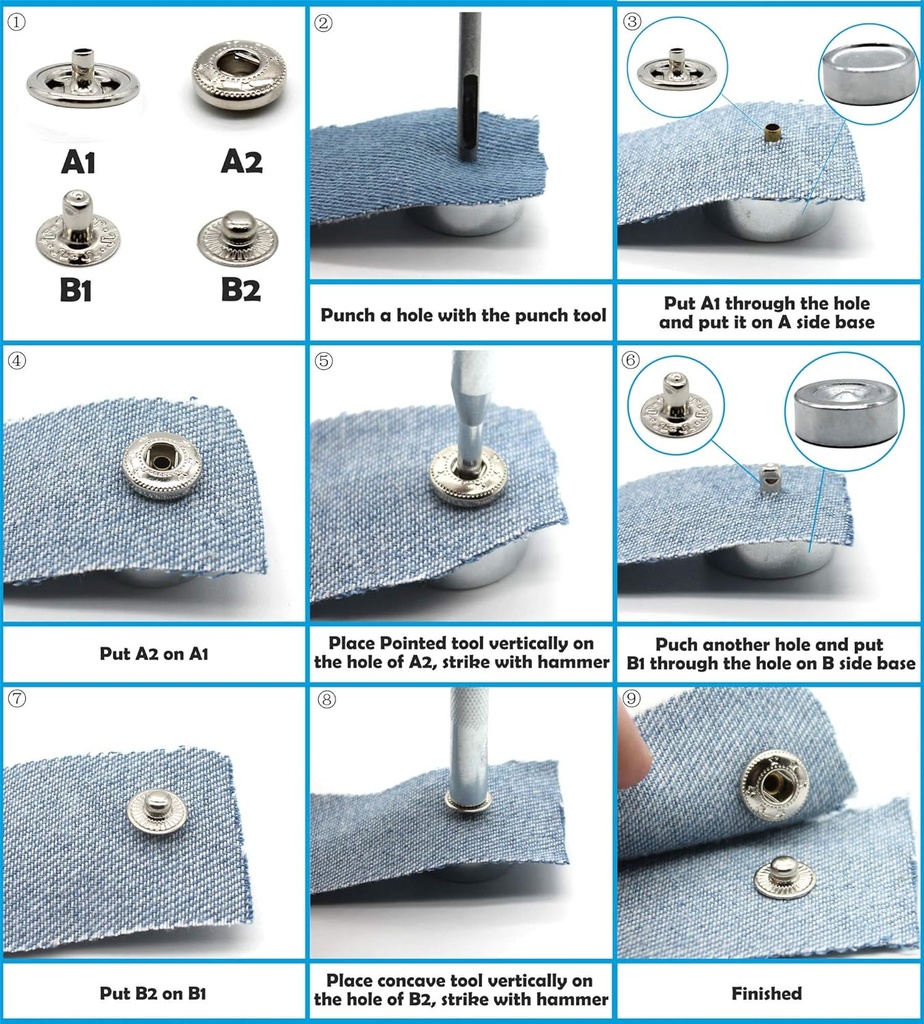 ①

A1 A2

B1 B2

②

Punch a hole with the punch tool

③

Put A1 through the hole and put it on A side base

④

Put A2 on A1

⑤

Place Pointed tool vertically on the hole of A2, strike with hammer

⑥

Puch another hole and put B1 through the hole on B side base

⑦

Put B2 on B1

⑧

Place concave tool vertically on the hole of B2, strike with hammer

⑨

Finished