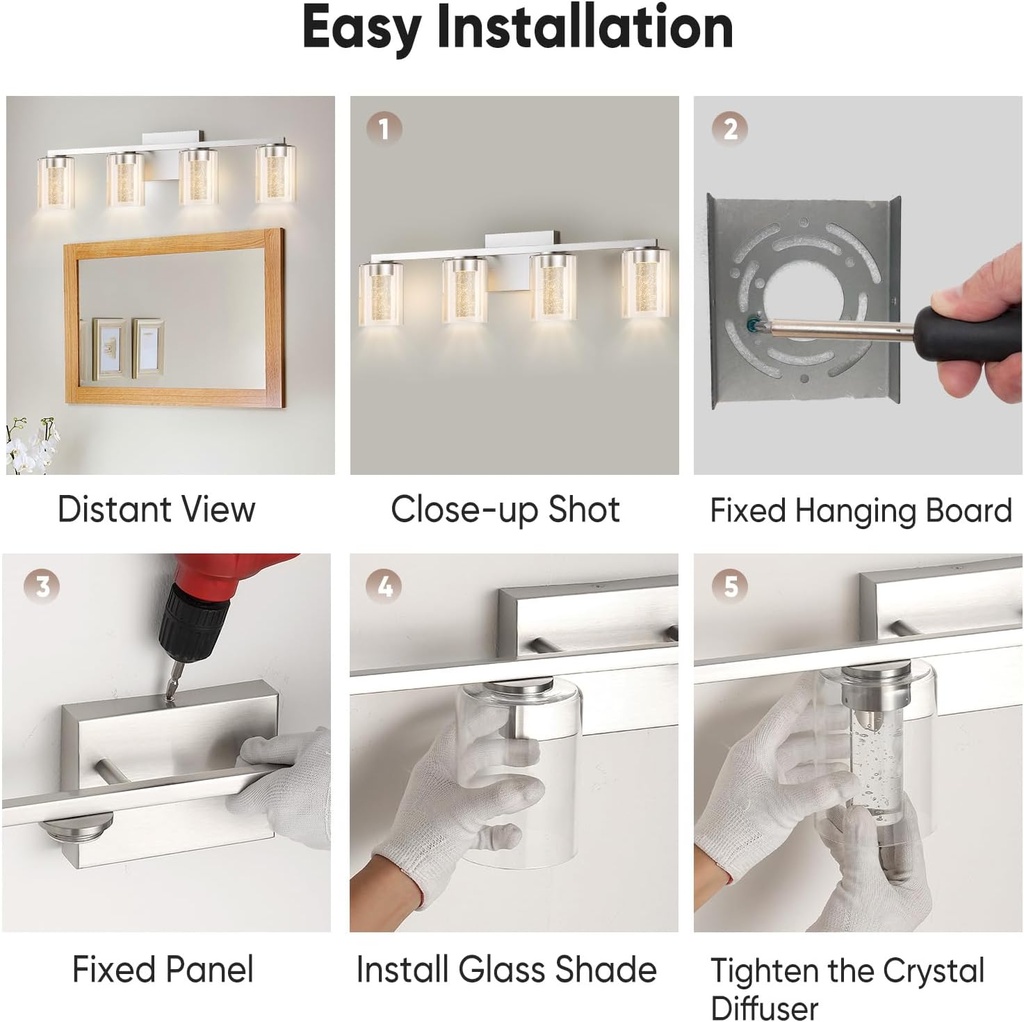 Easy Installation

Distant View

1
Close-up Shot

2
Fixed Hanging Board

3
Fixed Panel

4
Install Glass Shade

5
Tighten the Crystal Diffuser