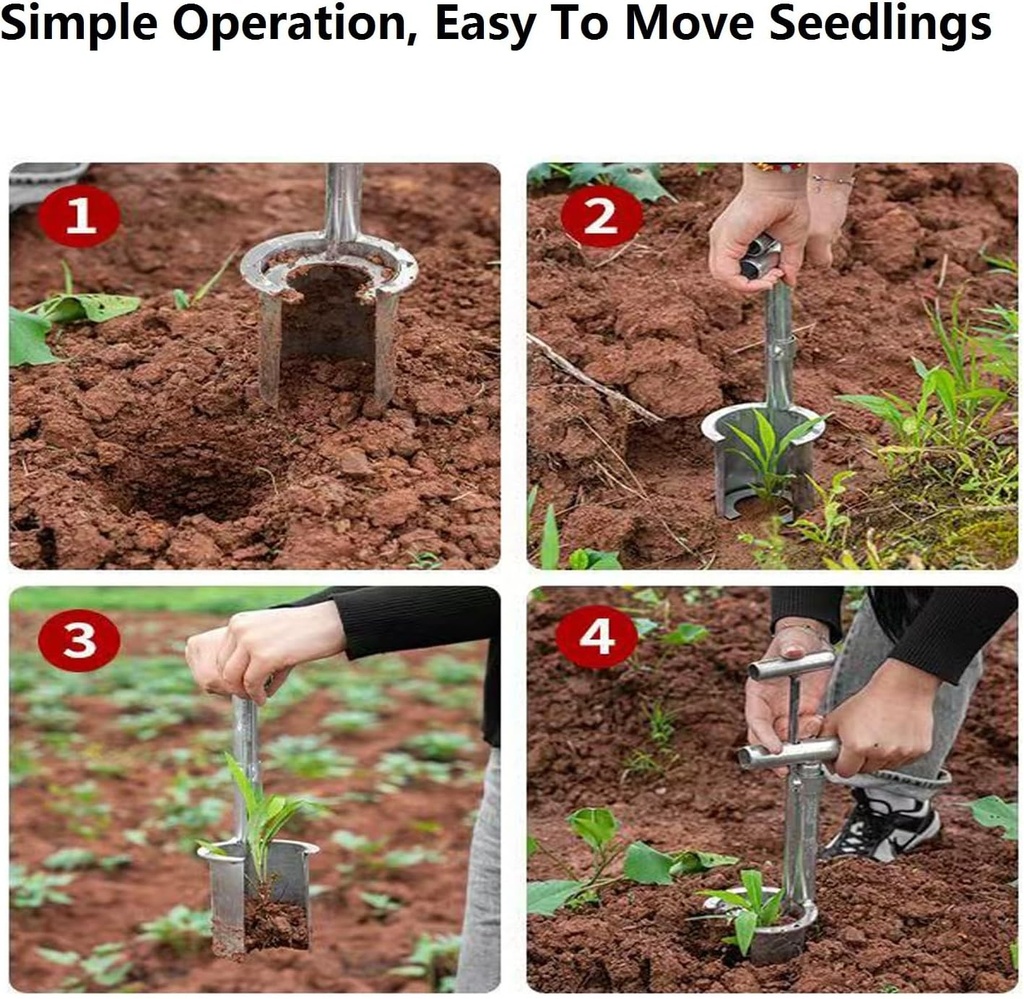 Simple Operation, Easy To Move Seedlings

1

2

3

4