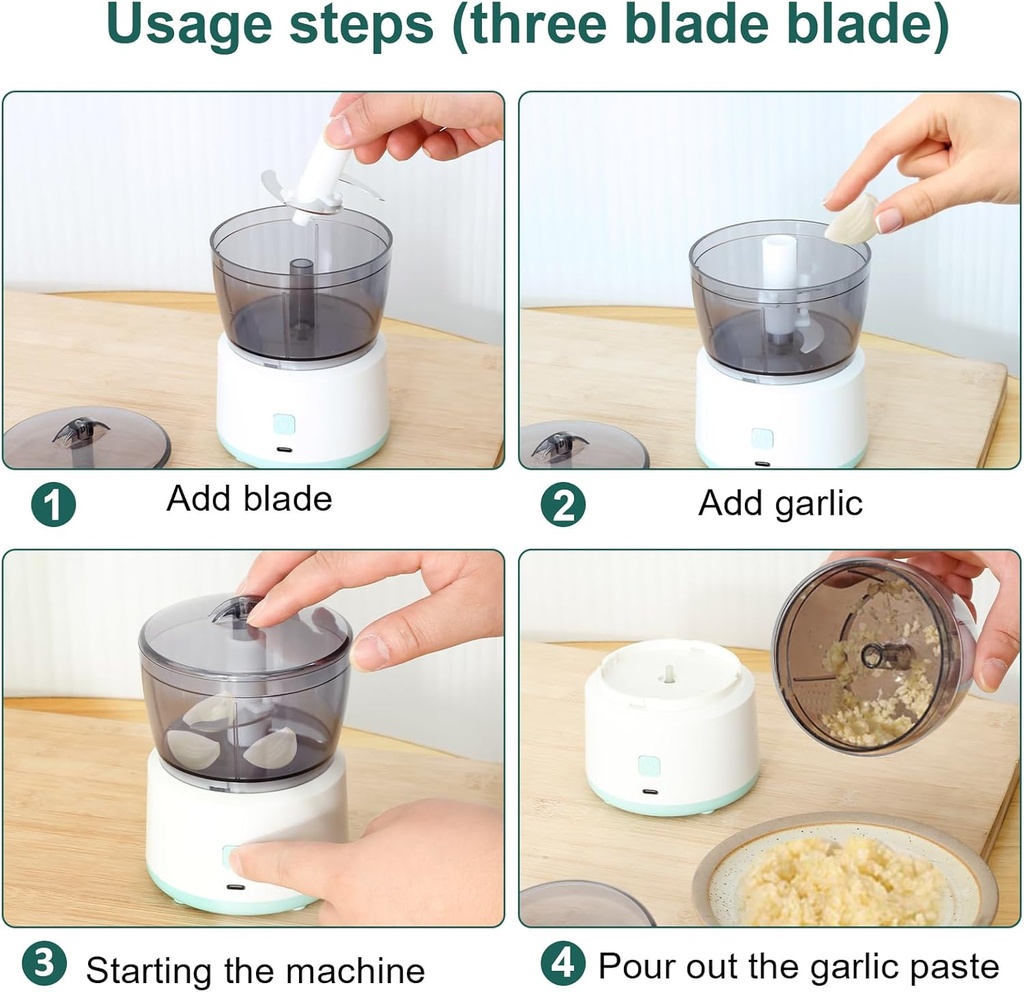 Usage steps (three blade blade)

1 Add blade

2 Add garlic

3 Starting the machine

4 Pour out the garlic paste