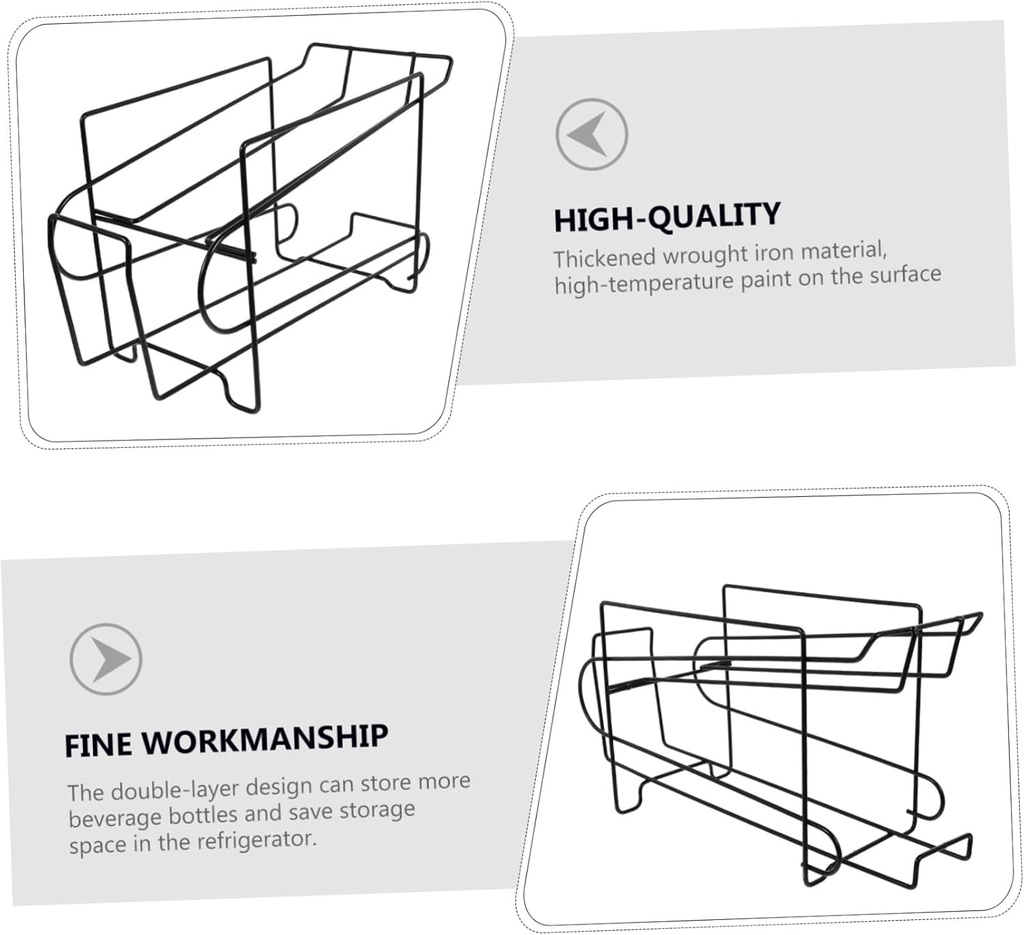 HIGH-QUALITY

Thickened wrought iron material, high-temperature paint on the surface

FINE WORKMANSHIP

The double-layer design can store more beverage bottles and save storage space in the refrigerator.