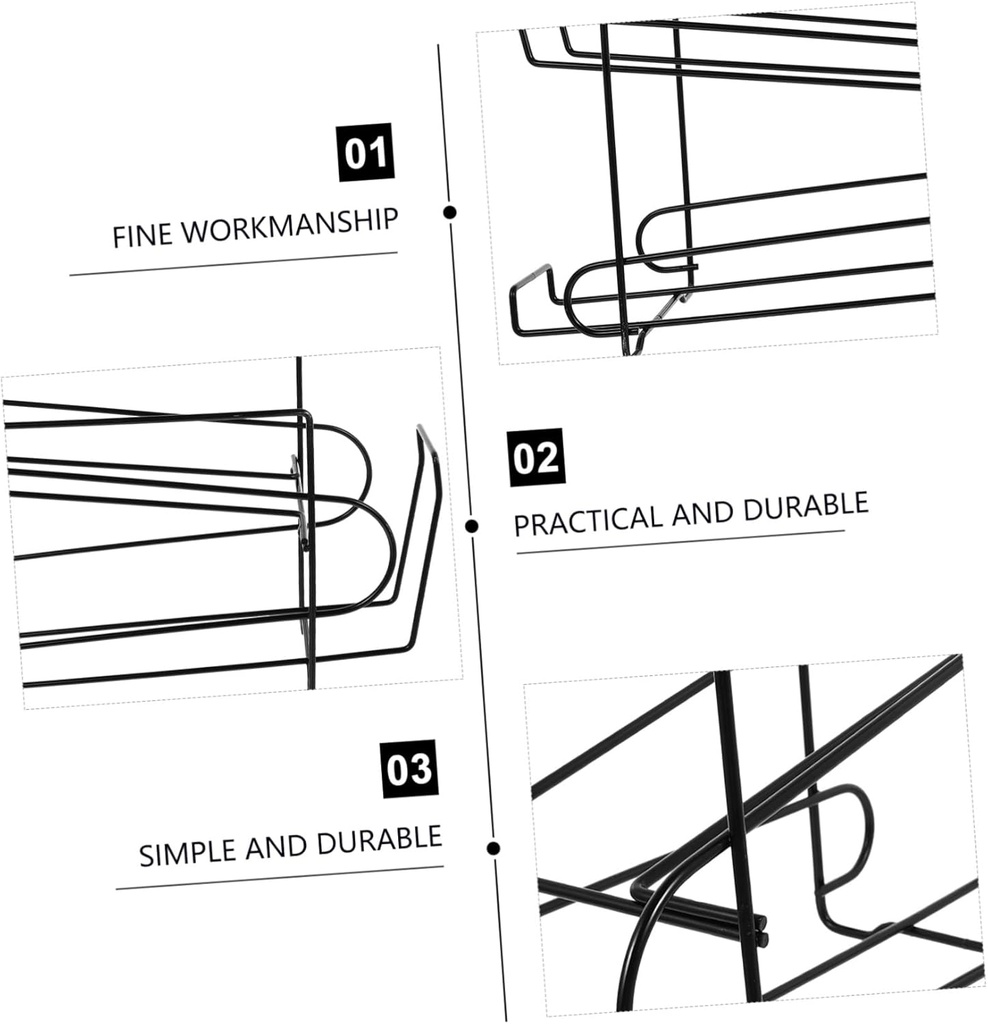 01

FINE WORKMANSHIP

02

PRACTICAL AND DURABLE

03

SIMPLE AND DURABLE