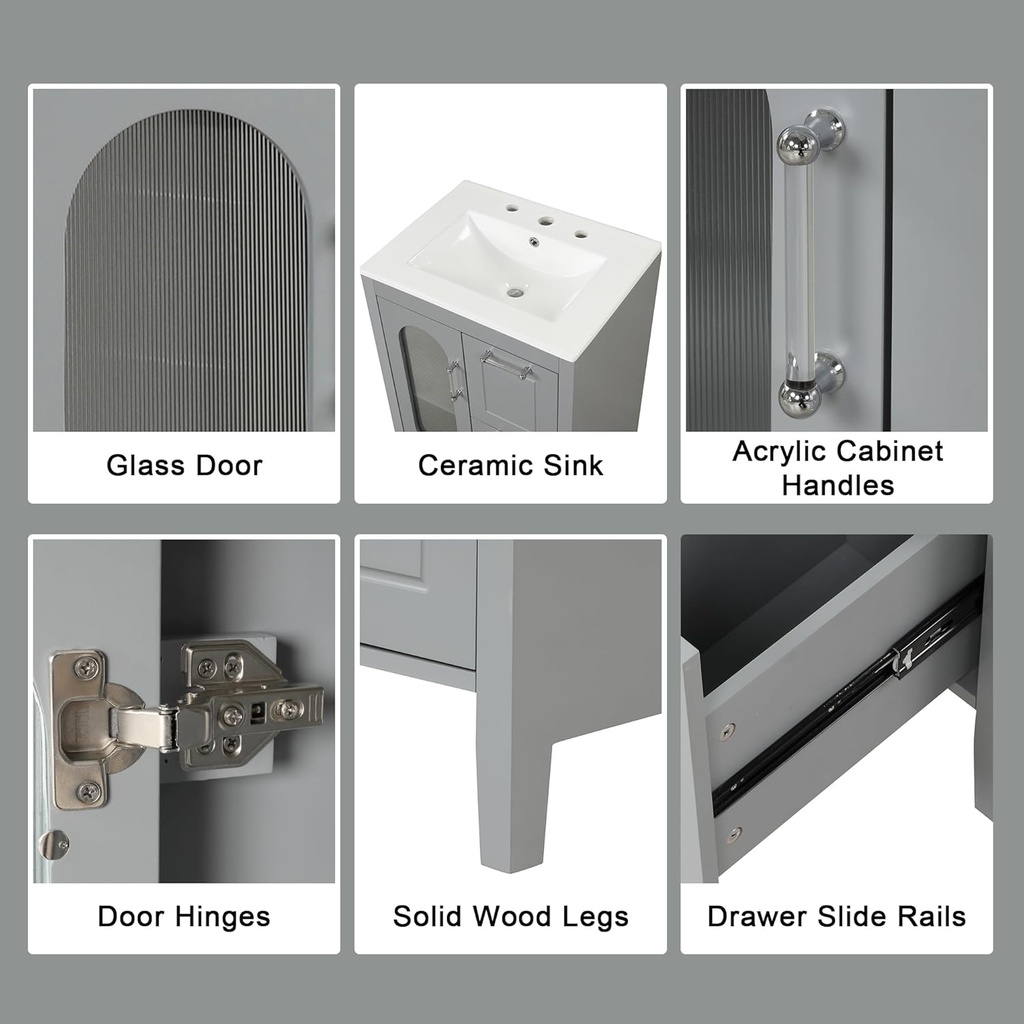 Glass Door

Ceramic Sink

Acrylic Cabinet Handles

Door Hinges

Solid Wood Legs

Drawer Slide Rails