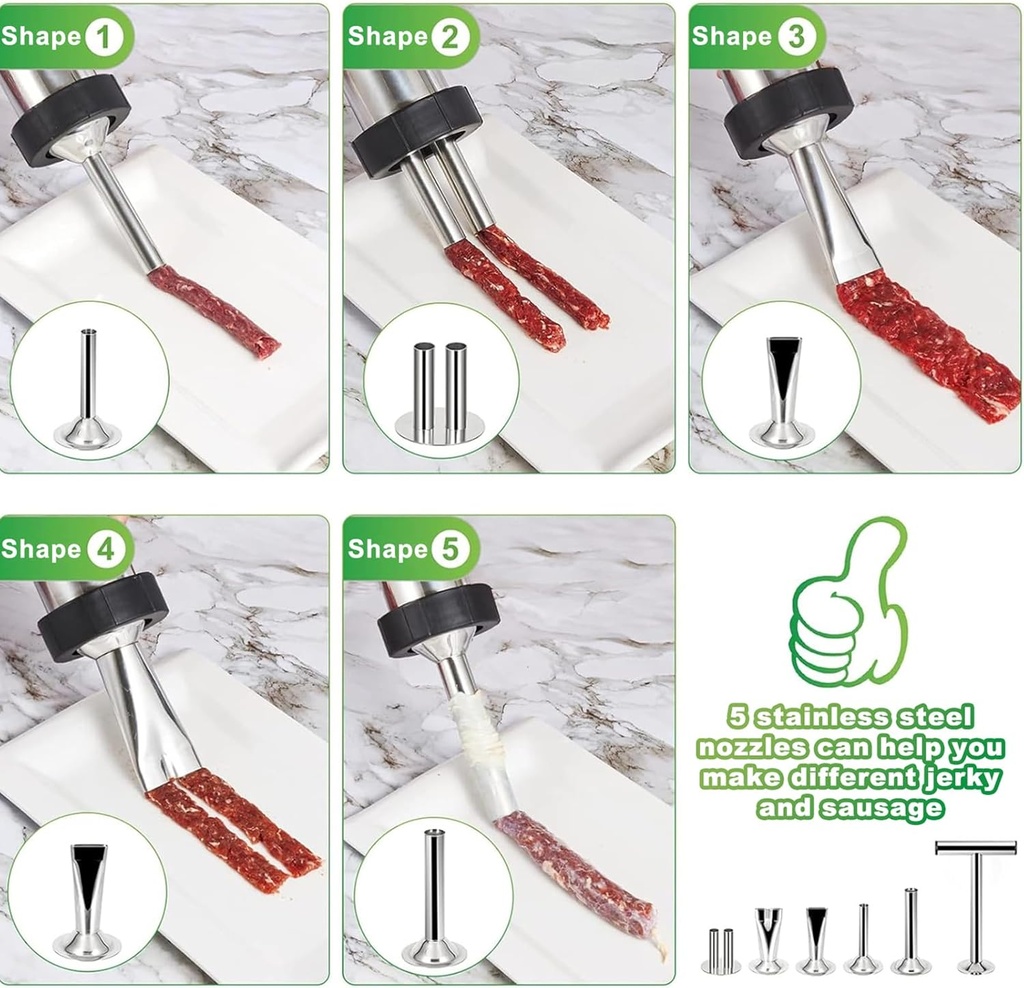 Shape 1

Shape 2

Shape 3

Shape 4

Shape 5

5 stainless steel nozzles can help you make different jerky and sausage