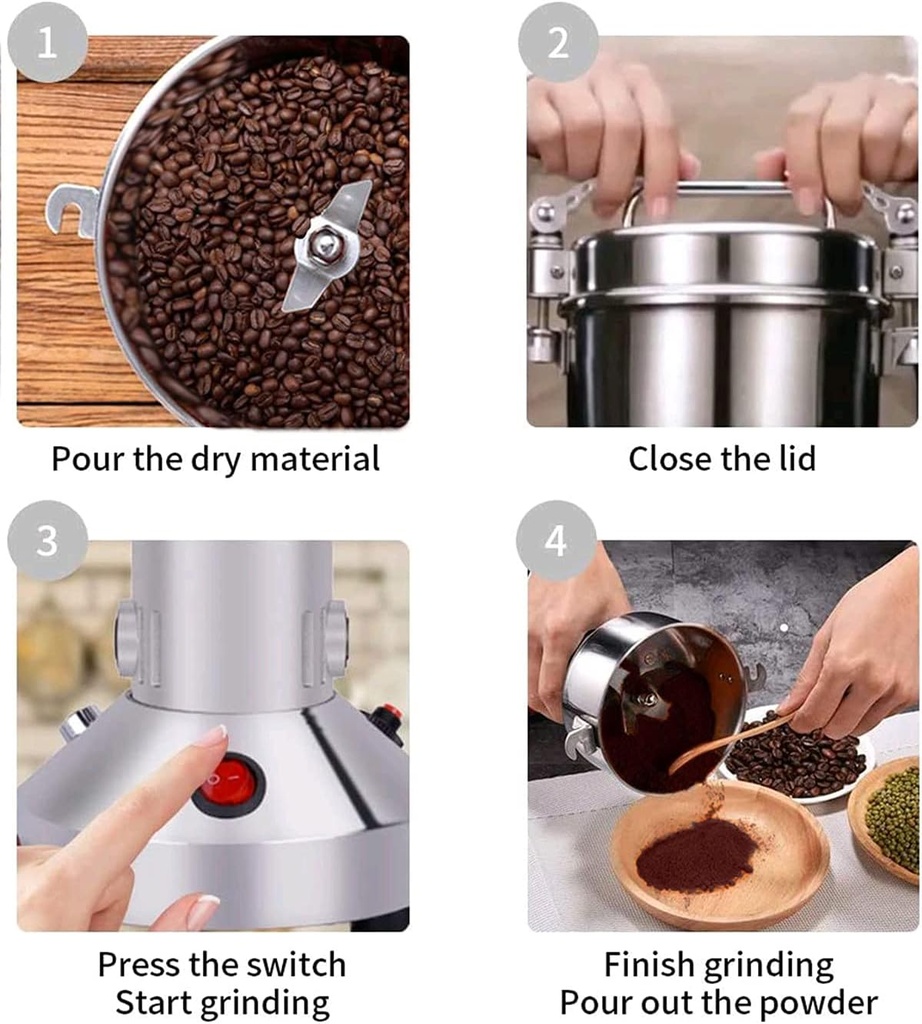 1

Pour the dry material

2

Close the lid

3

Press the switch
Start grinding

4

Finish grinding
Pour out the powder