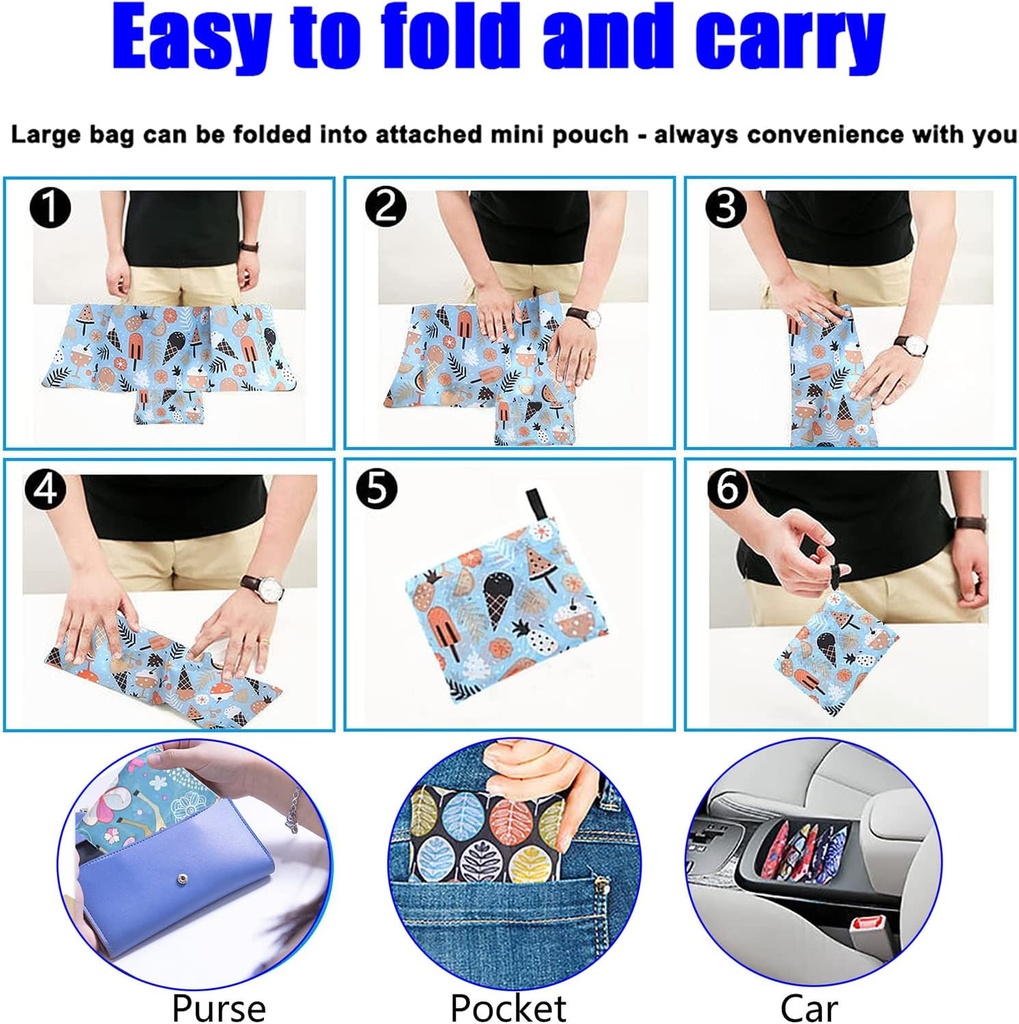 Easy to fold and carry

Large bag can be folded into attached mini pouch - always convenience with you

1

2

3

4

5

6

Purse

Pocket

Car