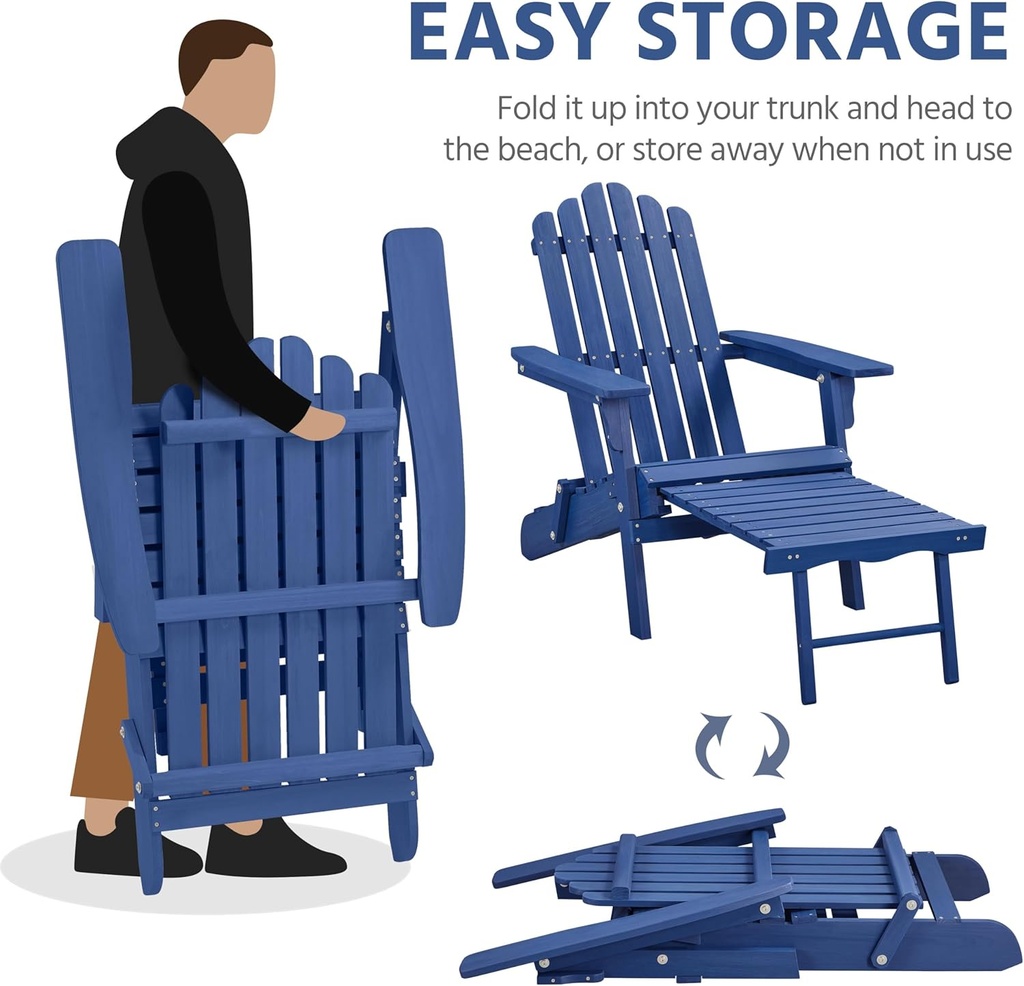 EASY STORAGE

Fold it up into your trunk and head to the beach, or store away when not in use