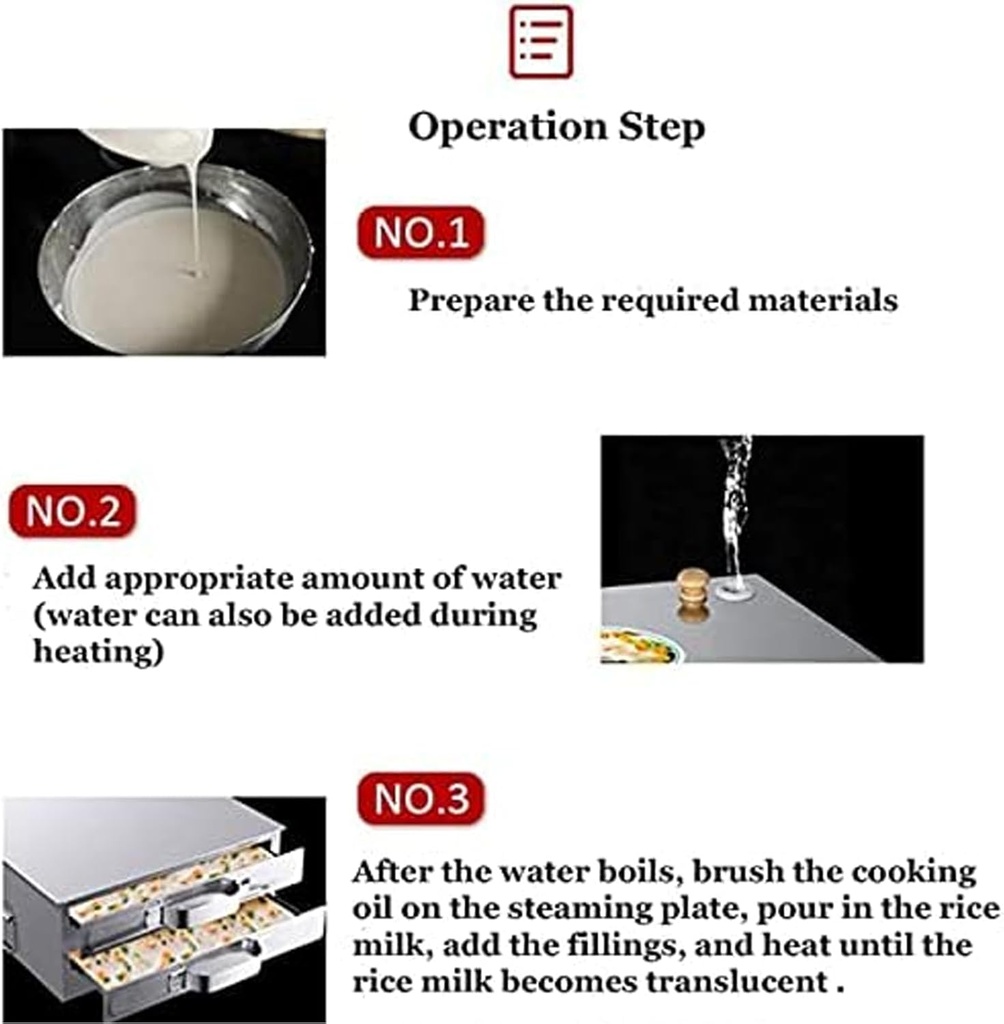 Operation Step

NO.1

Prepare the required materials

NO.2

Add appropriate amount of water (water can also be added during heating)

NO.3

After the water boils, brush the cooking oil on the steaming plate, pour in the rice milk, add the fillings, and heat until the rice milk becomes translucent .