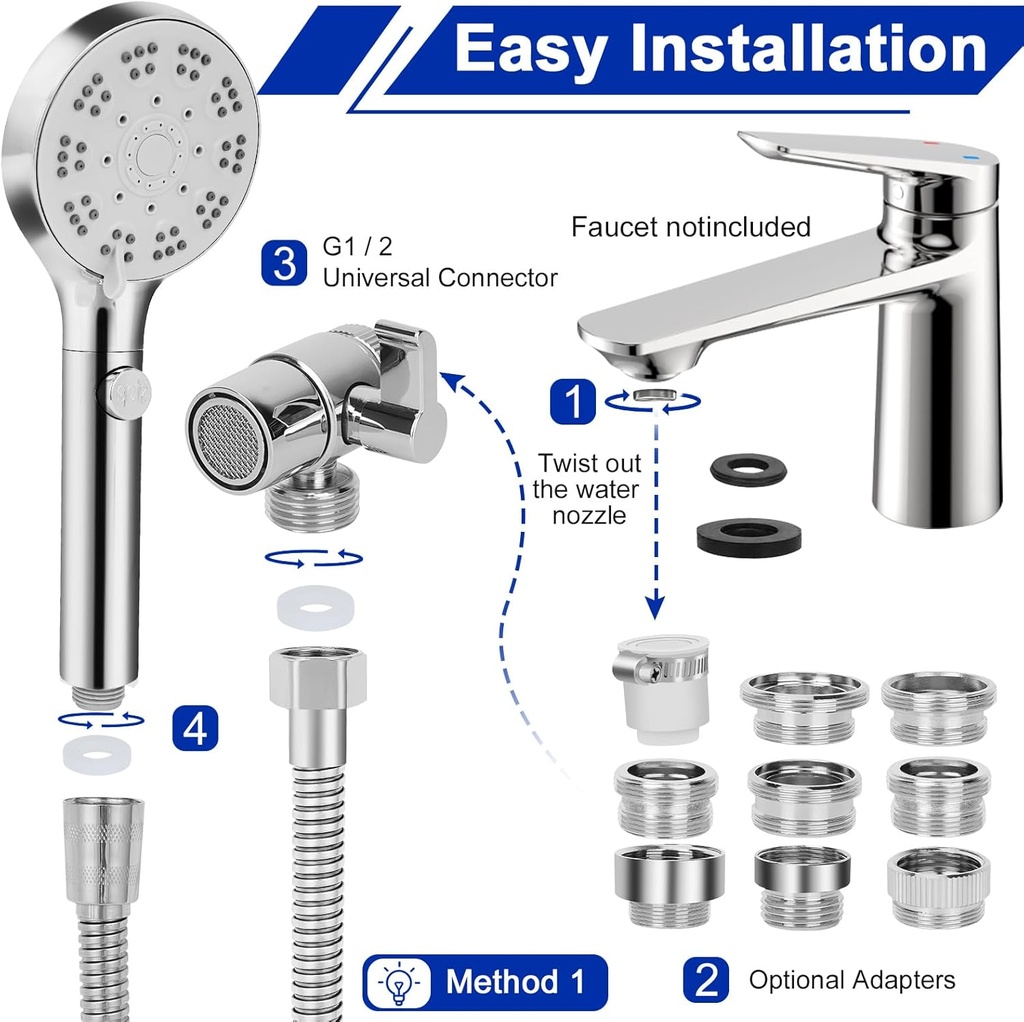 Easy Installation

Faucet notincluded

3 G1 / 2
Universal Connector

1

Twist out the water nozzle

4

Method 1

2 Optional Adapters