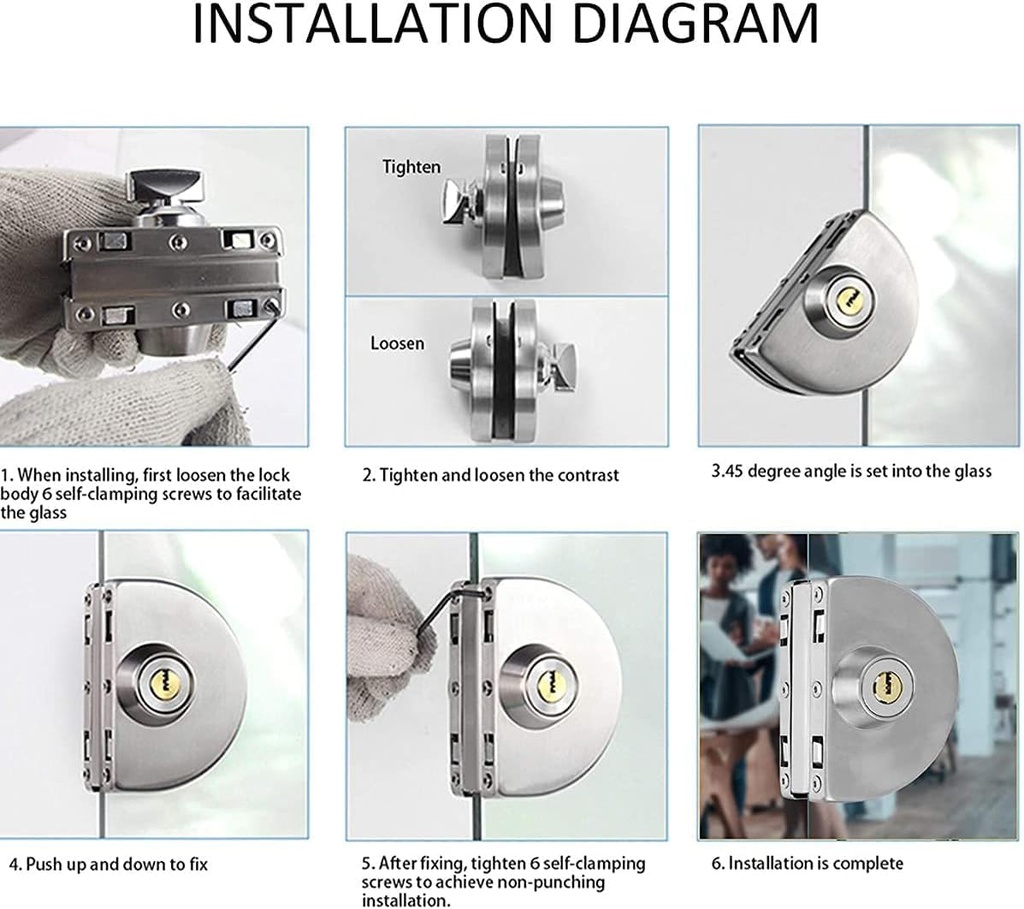 INSTALLATION DIAGRAM

Tighten

Loosen

1. When installing, first loosen the lock body 6 self-clamping screws to facilitate the glass

2. Tighten and loosen the contrast

3.45 degree angle is set into the glass

4. Push up and down to fix

5. After fixing, tighten 6 self-clamping screws to achieve non-punching installation.

6. Installation is complete