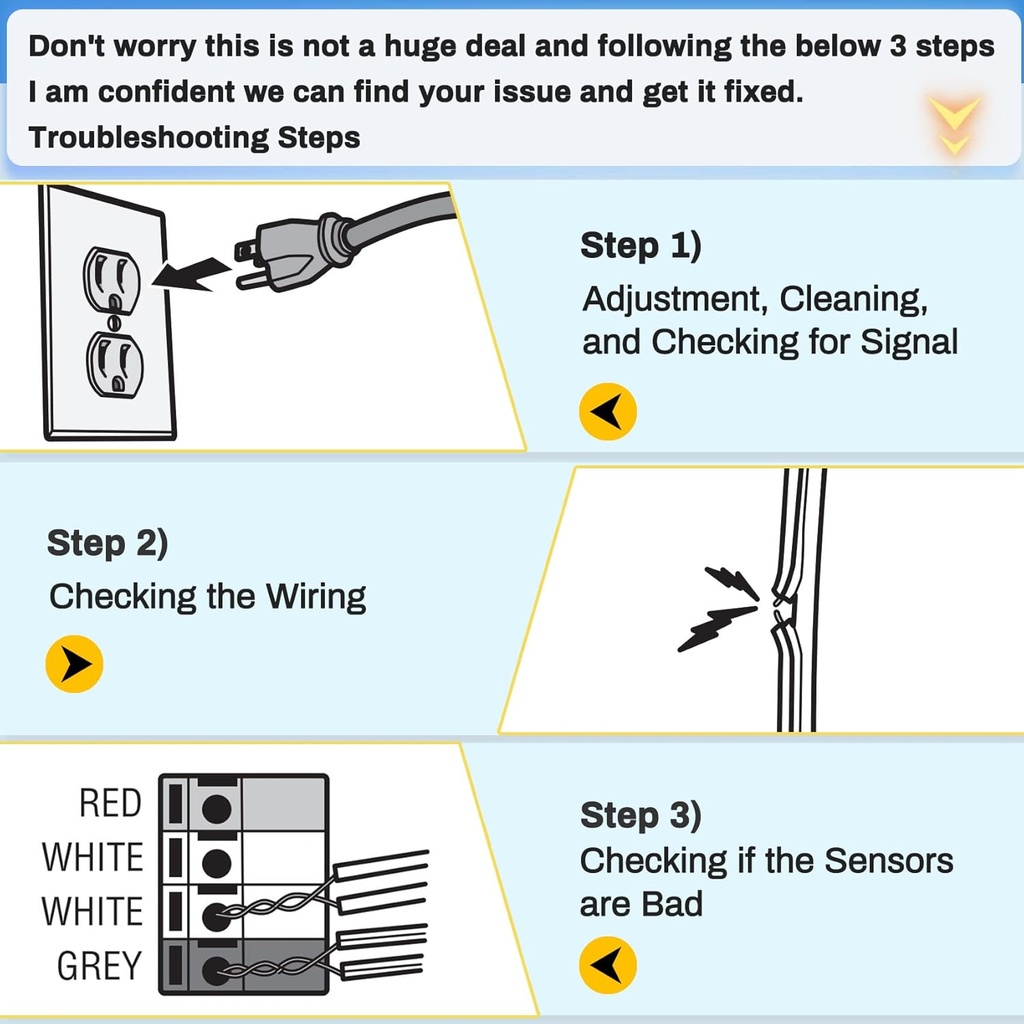 Don't worry this is not a huge deal and following the below 3 steps I am confident we can find your issue and get it fixed.
Troubleshooting Steps

Step 1)
Adjustment, Cleaning, and Checking for Signal

Step 2)
Checking the Wiring

RED
WHITE
WHITE
GREY

Step 3)
Checking if the Sensors are Bad