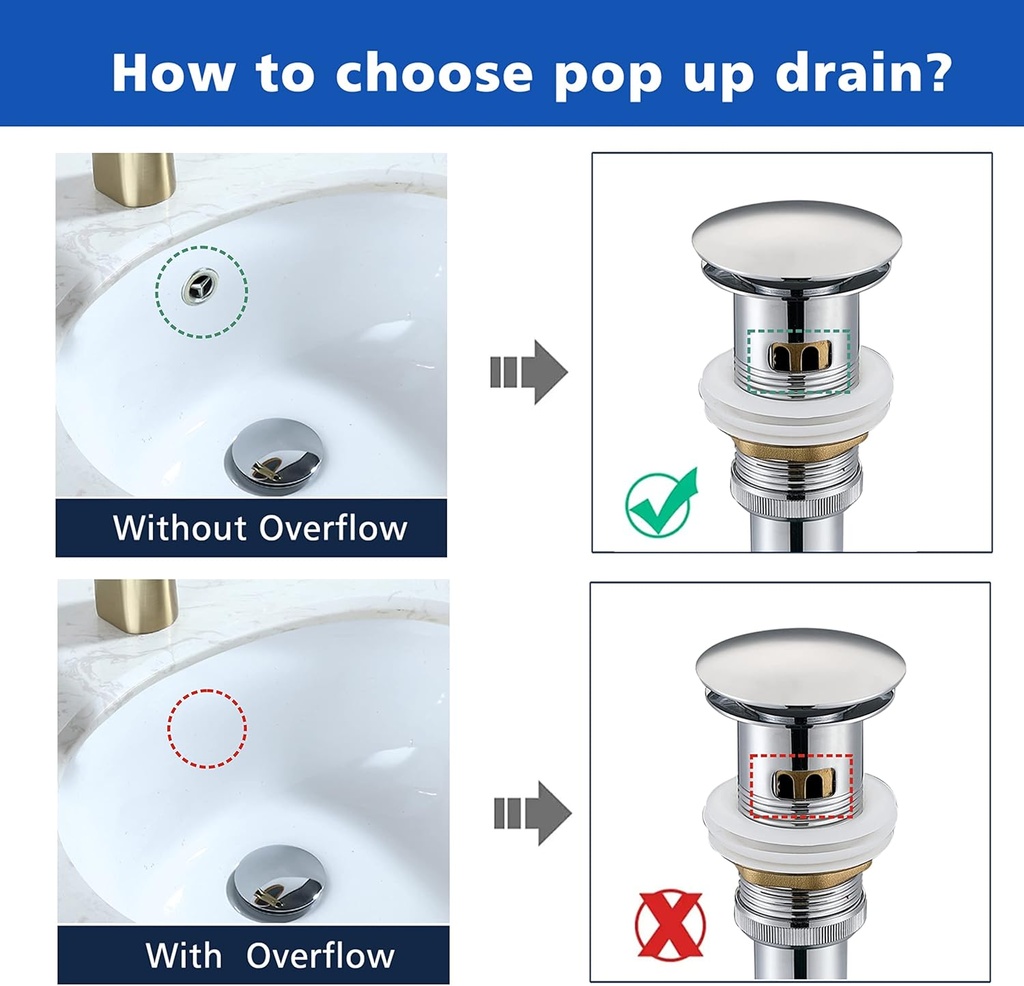 How to choose pop up drain?

Without Overflow

With Overflow