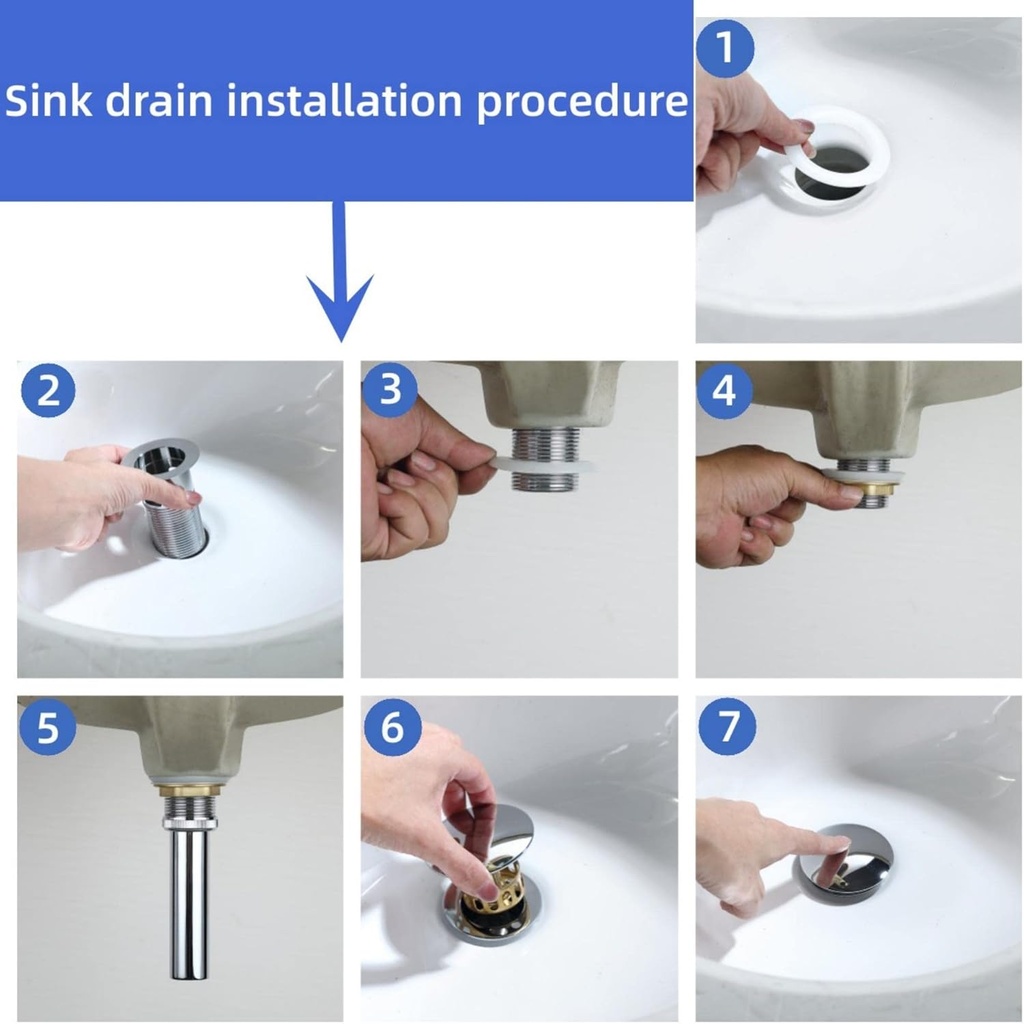 Sink drain installation procedure

1

2

3

4

5

6

7