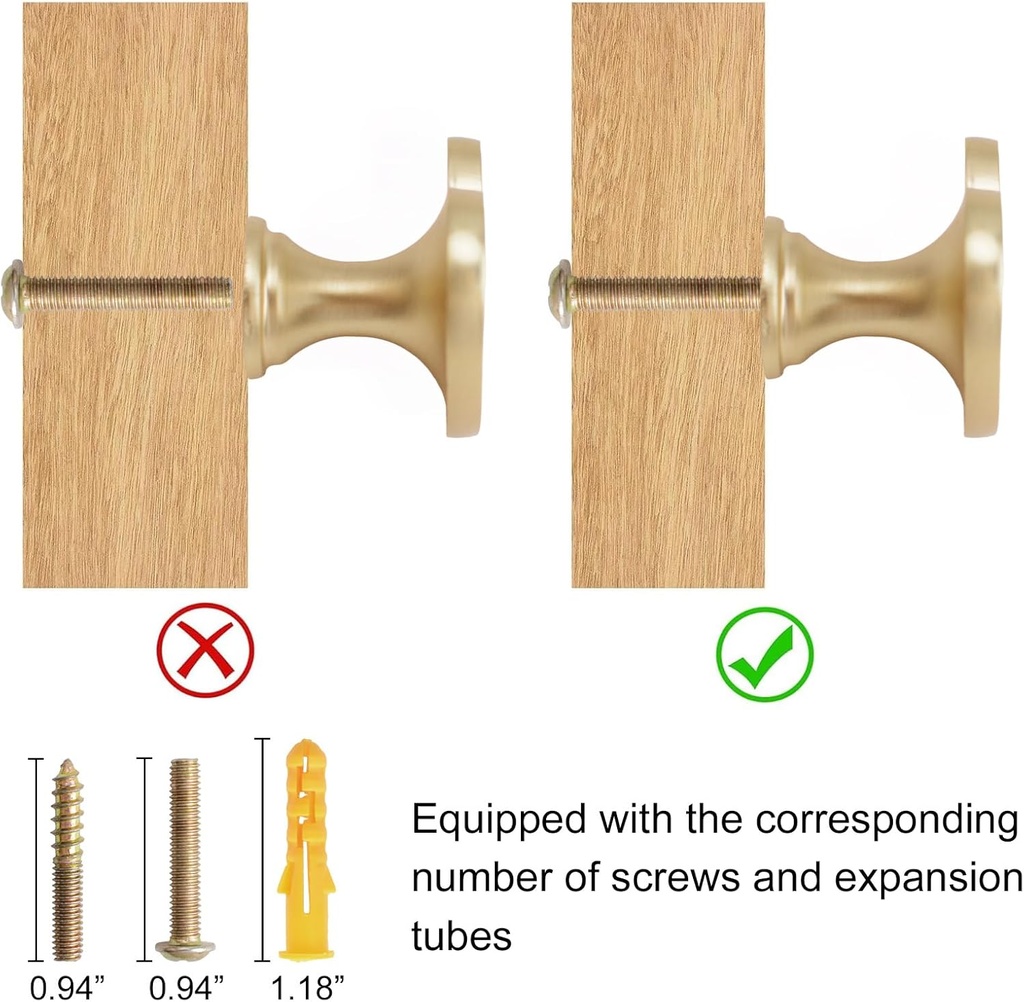 0.94”
0.94”
1.18”

Equipped with the corresponding number of screws and expansion tubes