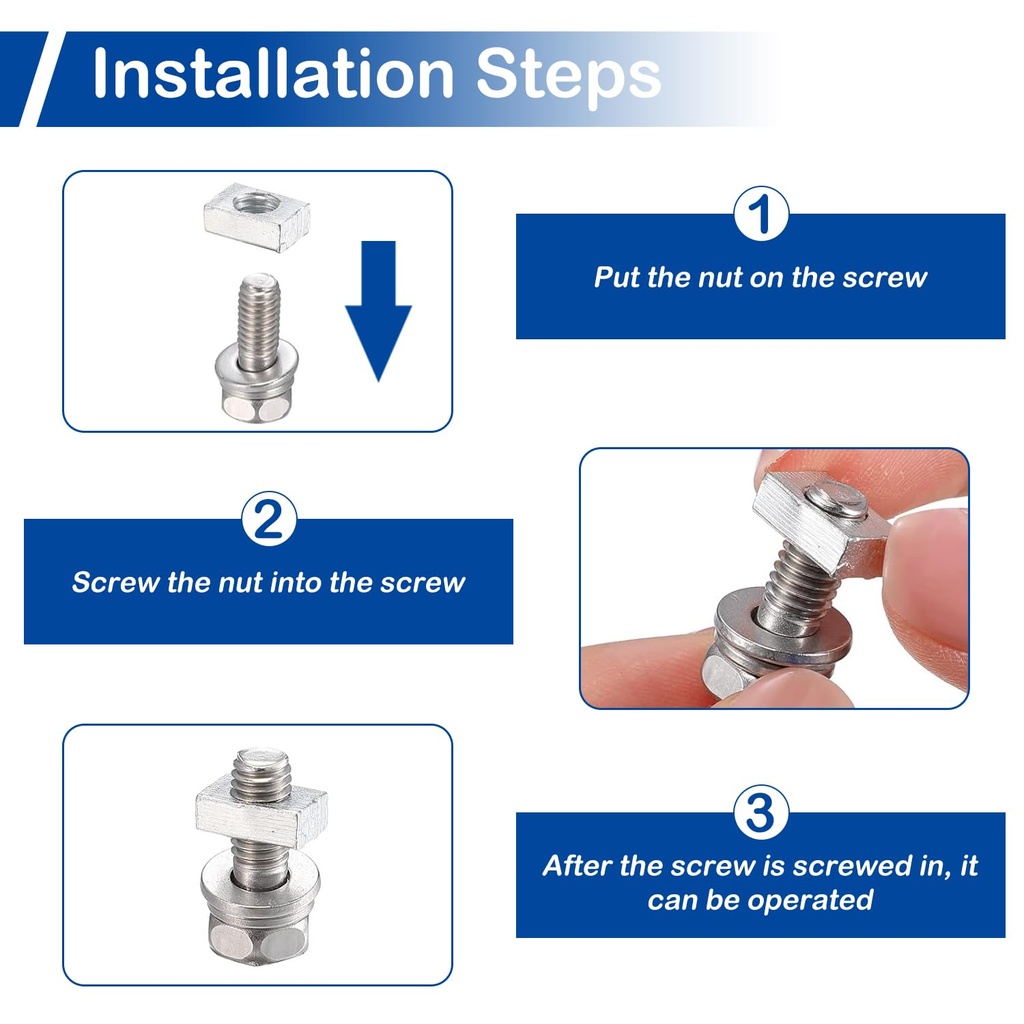 Installation Steps

1

Put the nut on the screw

2

Screw the nut into the screw

3

After the screw is screwed in, it can be operated