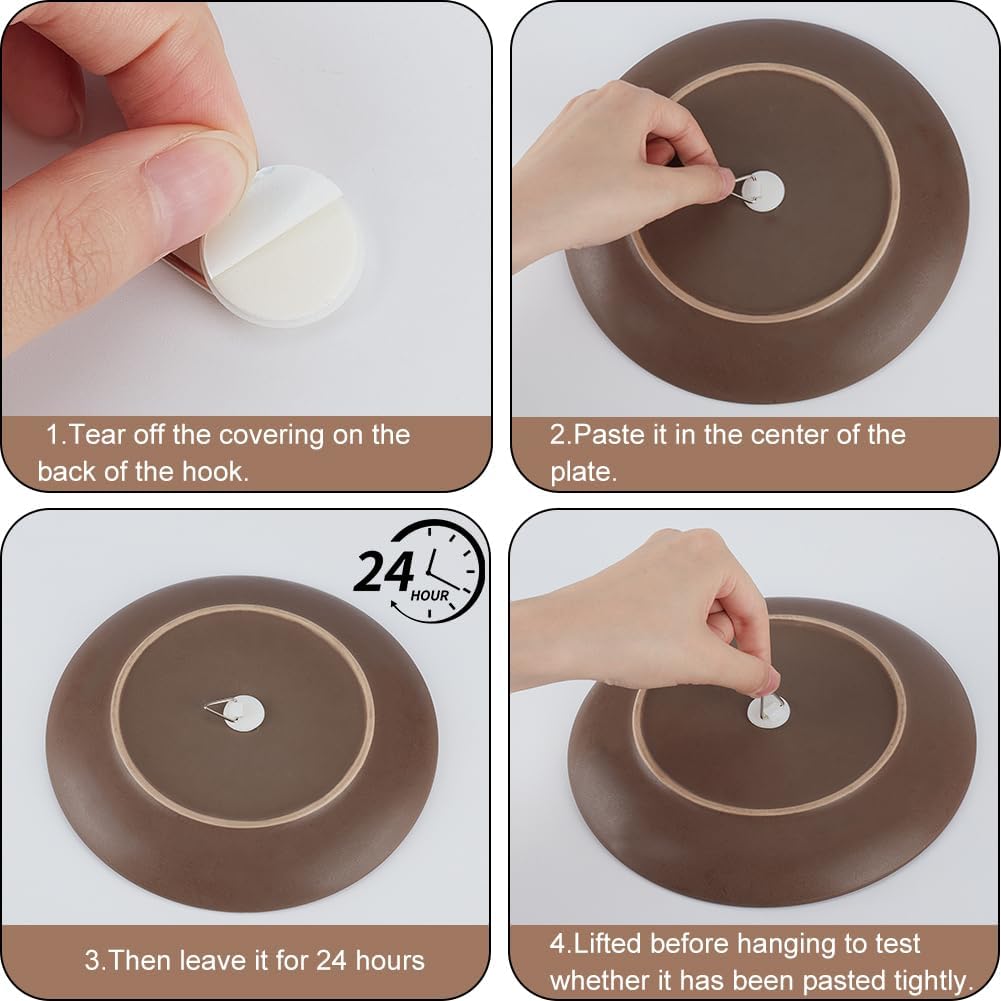 1.Tear off the covering on the back of the hook.

2.Paste it in the center of the plate.

24 HOUR

3.Then leave it for 24 hours

4.Lifted before hanging to test whether it has been pasted tightly.