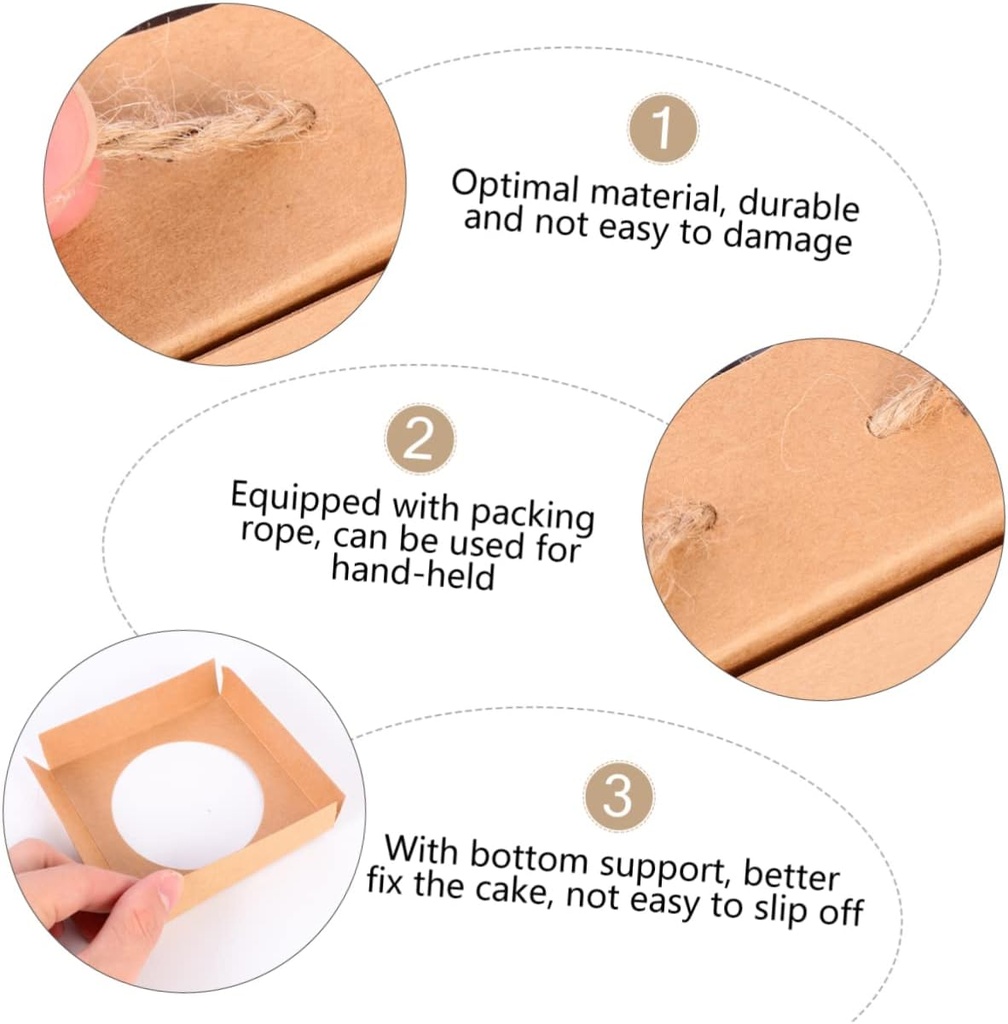 1

Optimal material, durable and not easy to damage

2

Equipped with packing rope, can be used for hand-held

3

With bottom support, better fix the cake, not easy to slip off