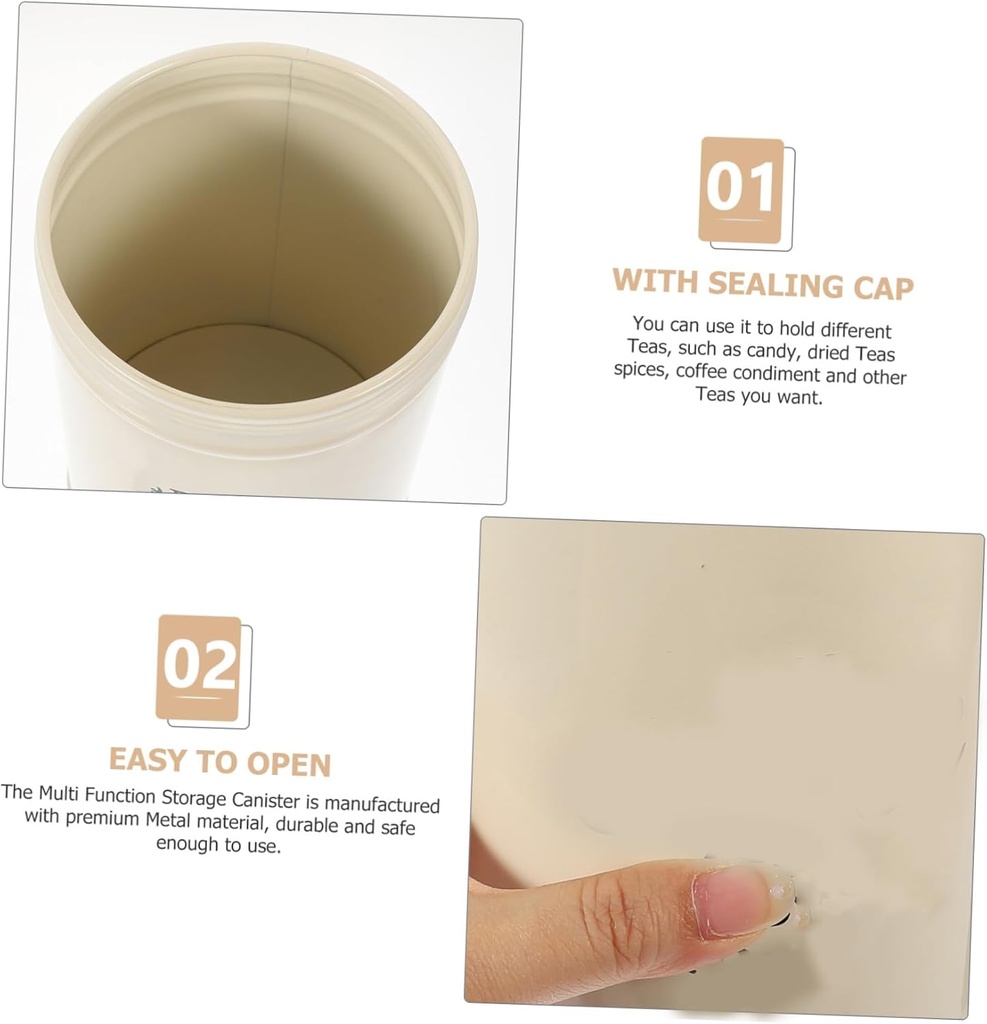 01

WITH SEALING CAP

You can use it to hold different Teas, such as candy, dried Teas spices, coffee condiment and other Teas you want.

02

EASY TO OPEN

The Multi Function Storage Canister is manufactured with premium Metal material, durable and safe enough to use.