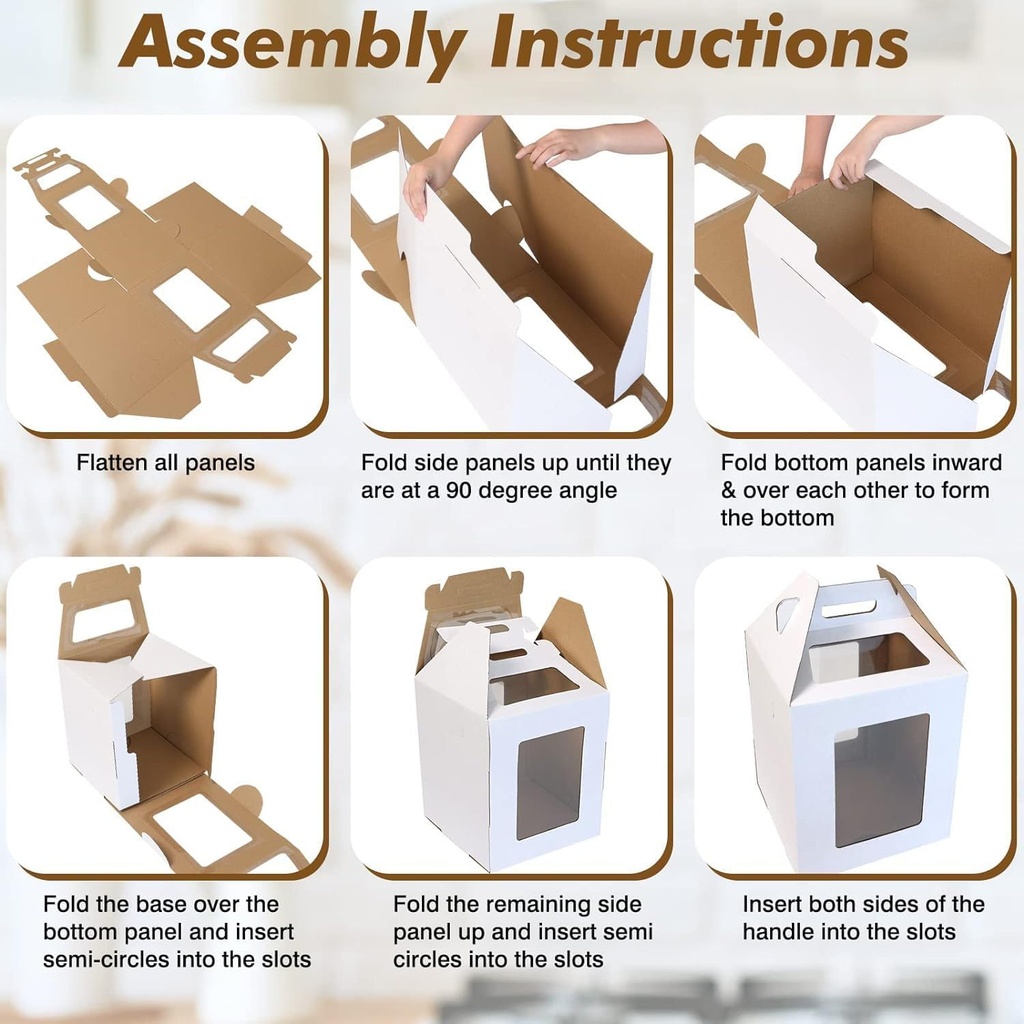 Assembly Instructions

Flatten all panels

Fold side panels up until they are at a 90 degree angle

Fold bottom panels inward & over each other to form the bottom

Fold the base over the bottom panel and insert semi-circles into the slots

Fold the remaining side panel up and insert semi circles into the slots

Insert both sides of the handle into the slots