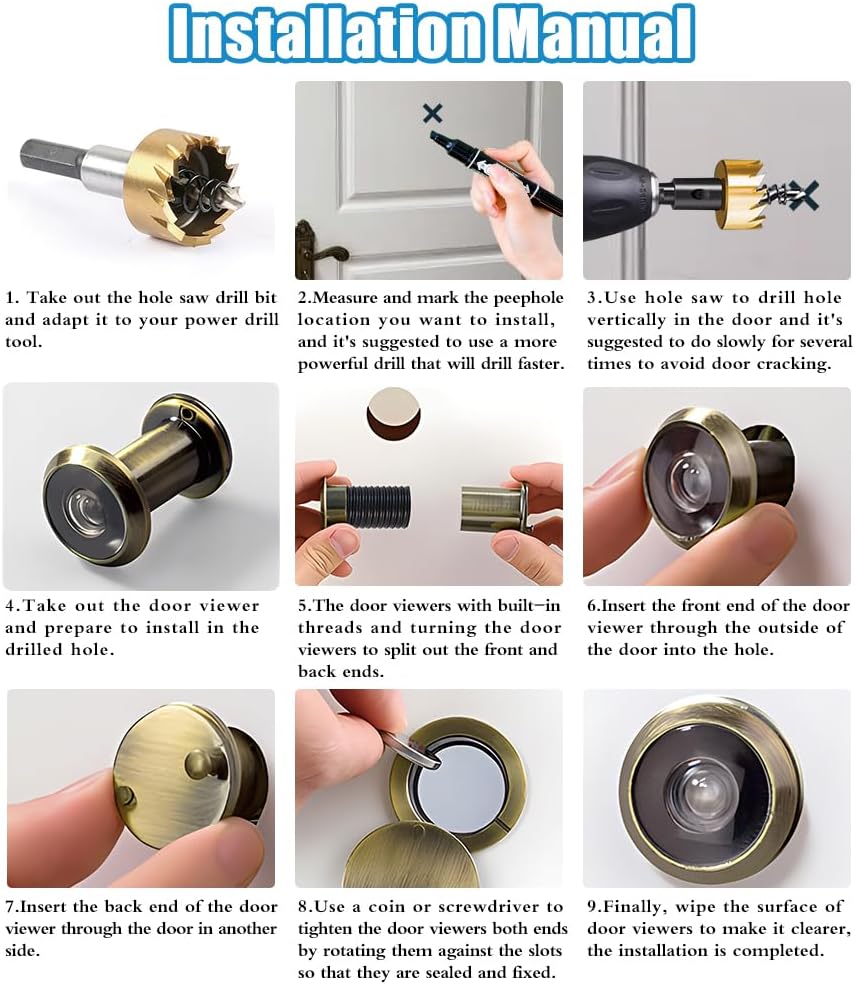 Installation Manual

1. Take out the hole saw drill bit and adapt it to your power drill tool.

2.Measure and mark the peephole location you want to install, and it's suggested to use a more powerful drill that will drill faster.

3.Use hole saw to drill hole vertically in the door and it's suggested to do slowly for several times to avoid door cracking.

4.Take out the door viewer and prepare to install in the drilled hole.

5.The door viewers with built-in threads and turning the door viewers to split out the front and back ends.

6.Insert the front end of the door viewer through the outside of the door into the hole.

7.Insert the back end of the door viewer through the door in another side.

8.Use a coin or screwdriver to tighten the door viewers both ends by rotating them against the slots so that they are sealed and fixed.

9.Finally, wipe the surface of door viewers to make it clearer, the installation is completed.