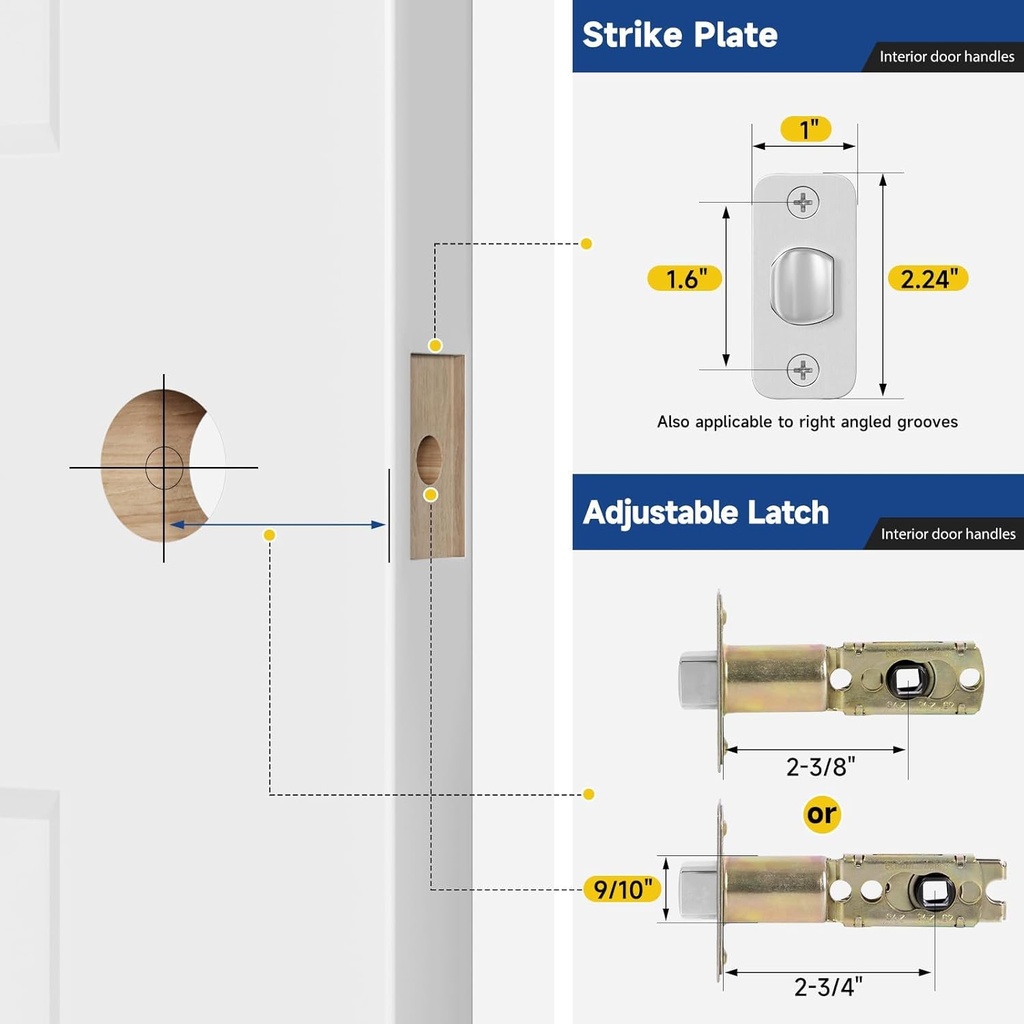 Strike Plate

Interior door handles

1"

1.6"

2.24"

Also applicable to right angled grooves

Adjustable Latch

Interior door handles

2-3/8"

or

9/10"

2-3/4"