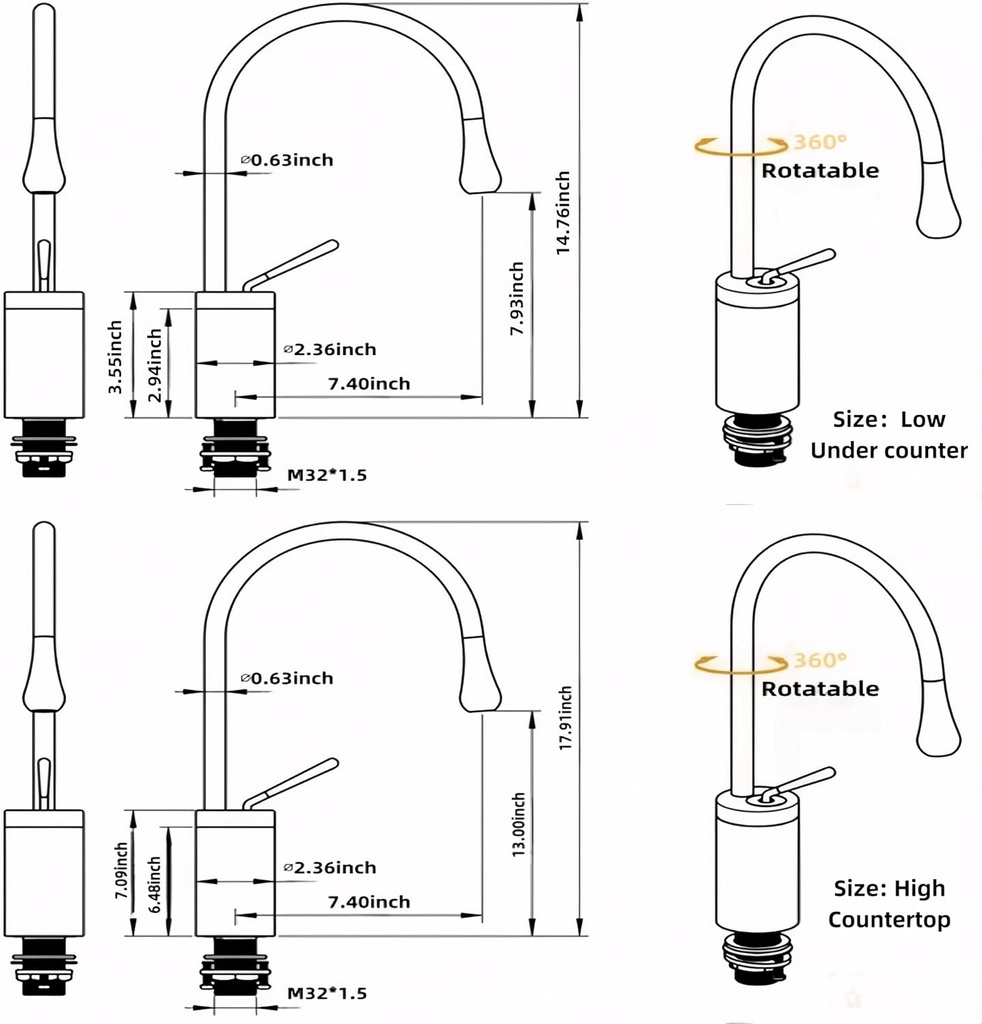 ⌀0.63inch
14.76inch
7.93inch
3.55inch
2.94inch
⌀2.36inch
7.40inch
M32*1.5

360°
Rotatable

Size: Low
Under counter

⌀0.63inch
17.91inch
13.00inch
7.09inch
6.48inch
⌀2.36inch
7.40inch
M32*1.5

360°
Rotatable

Size: High
Countertop