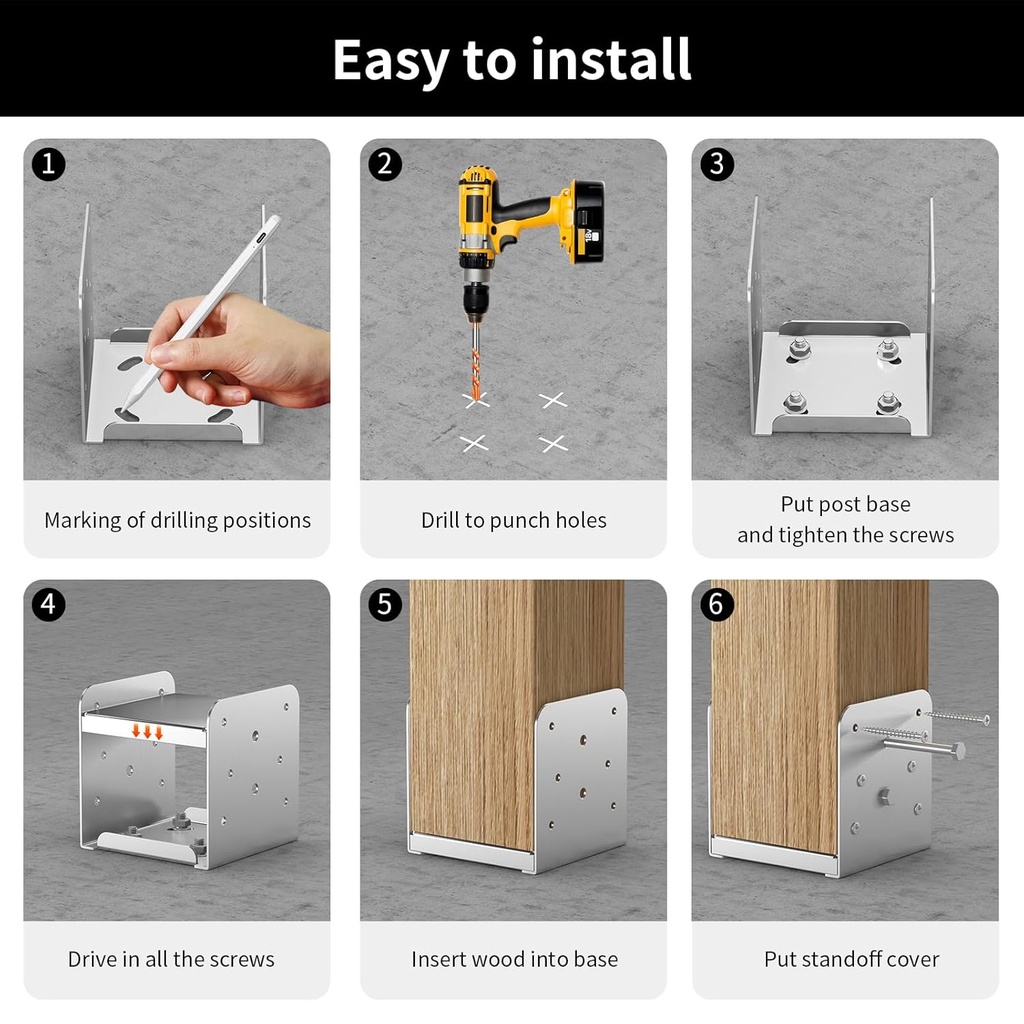 Easy to install

1

Marking of drilling positions

2

Drill to punch holes

3

Put post base and tighten the screws

4

Drive in all the screws

5

Insert wood into base

6

Put standoff cover