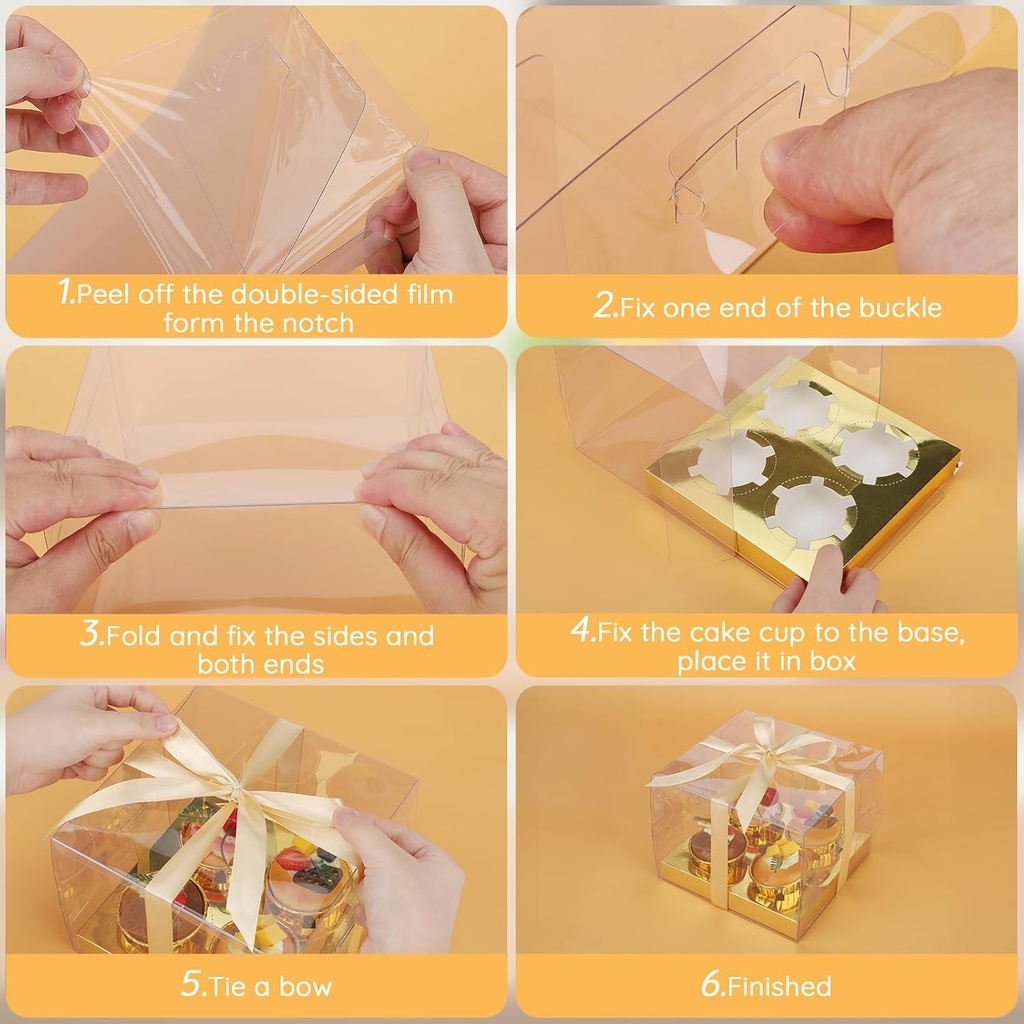 1.Peel off the double-sided film form the notch

2.Fix one end of the buckle

3.Fold and fix the sides and both ends

4.Fix the cake cup to the base, place it in box

5.Tie a bow

6.Finished