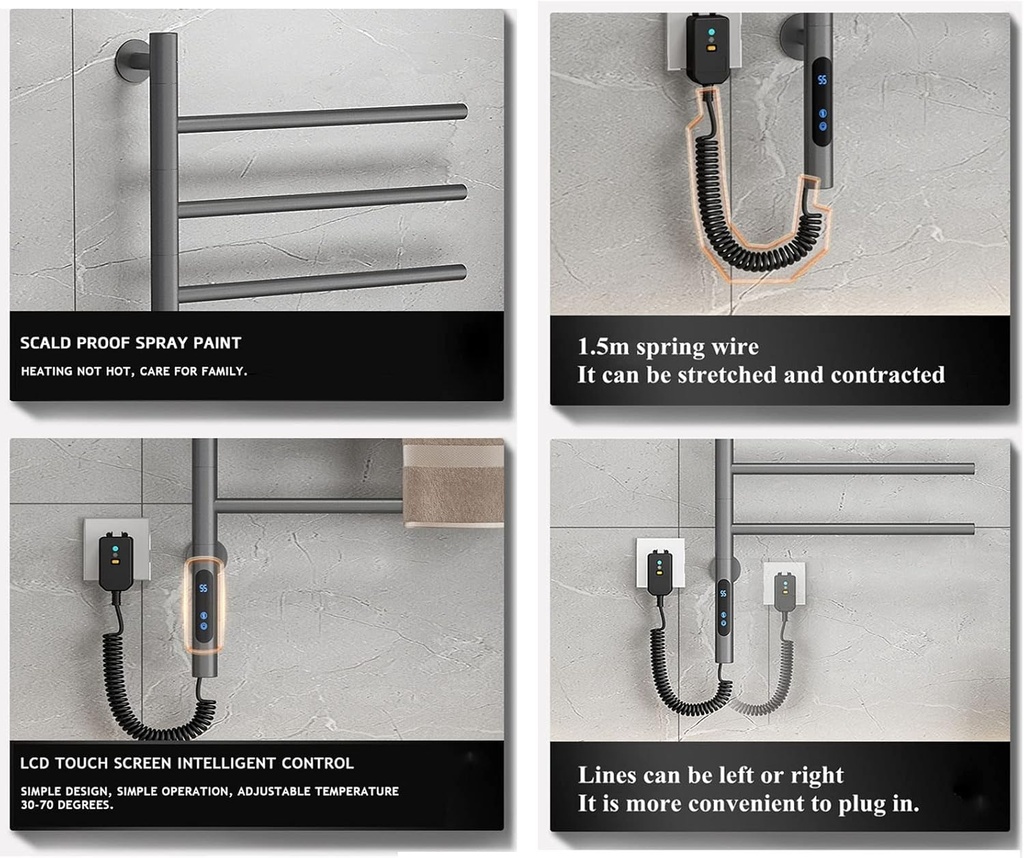 SCALD PROOF SPRAY PAINT

HEATING NOT HOT, CARE FOR FAMILY.

55

1.5m spring wire
It can be stretched and contracted

55

LCD TOUCH SCREEN INTELLIGENT CONTROL

SIMPLE DESIGN, SIMPLE OPERATION, ADJUSTABLE TEMPERATURE 30-70 DEGREES.

55

Lines can be left or right
It is more convenient to plug in.