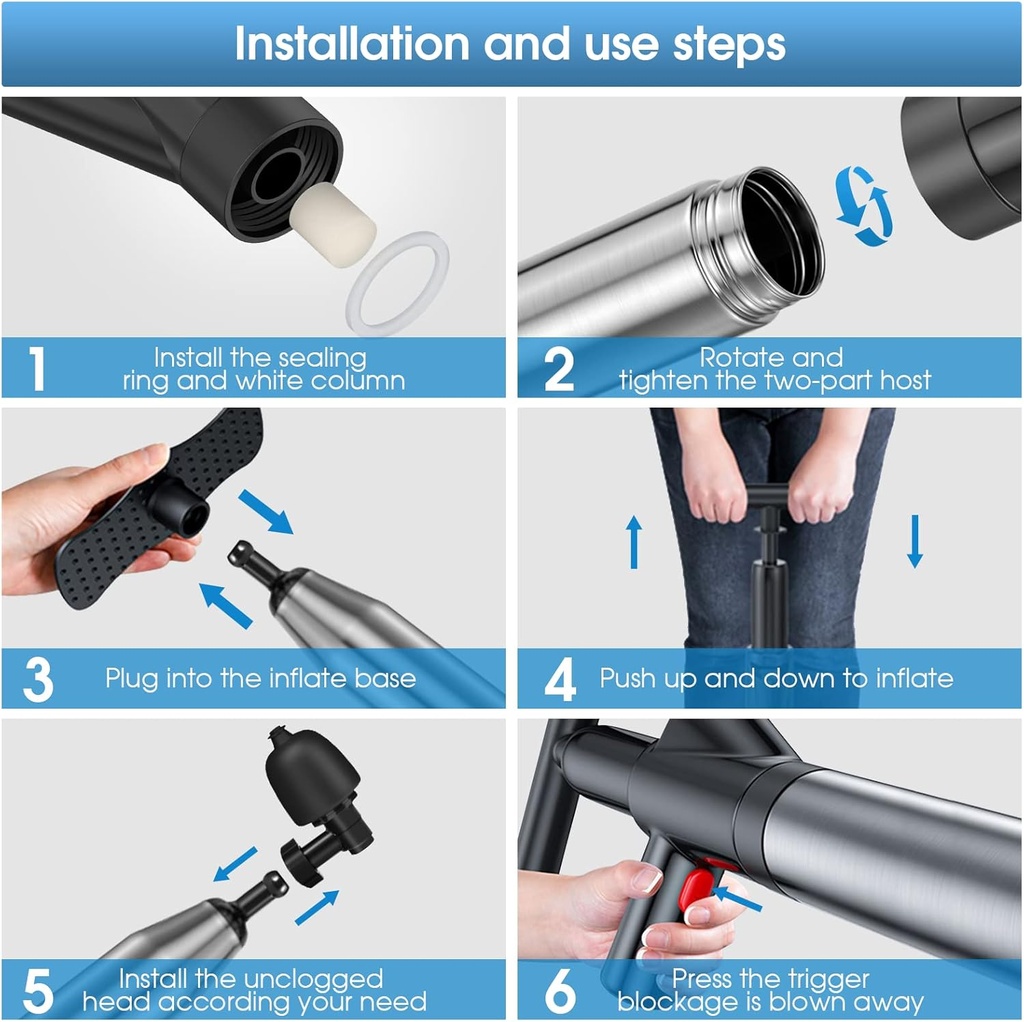 Installation and use steps

1 Install the sealing ring and white column

2 Rotate and tighten the two-part host

3 Plug into the inflate base

4 Push up and down to inflate

5 Install the unclogged head according your need

6 Press the trigger blockage is blown away