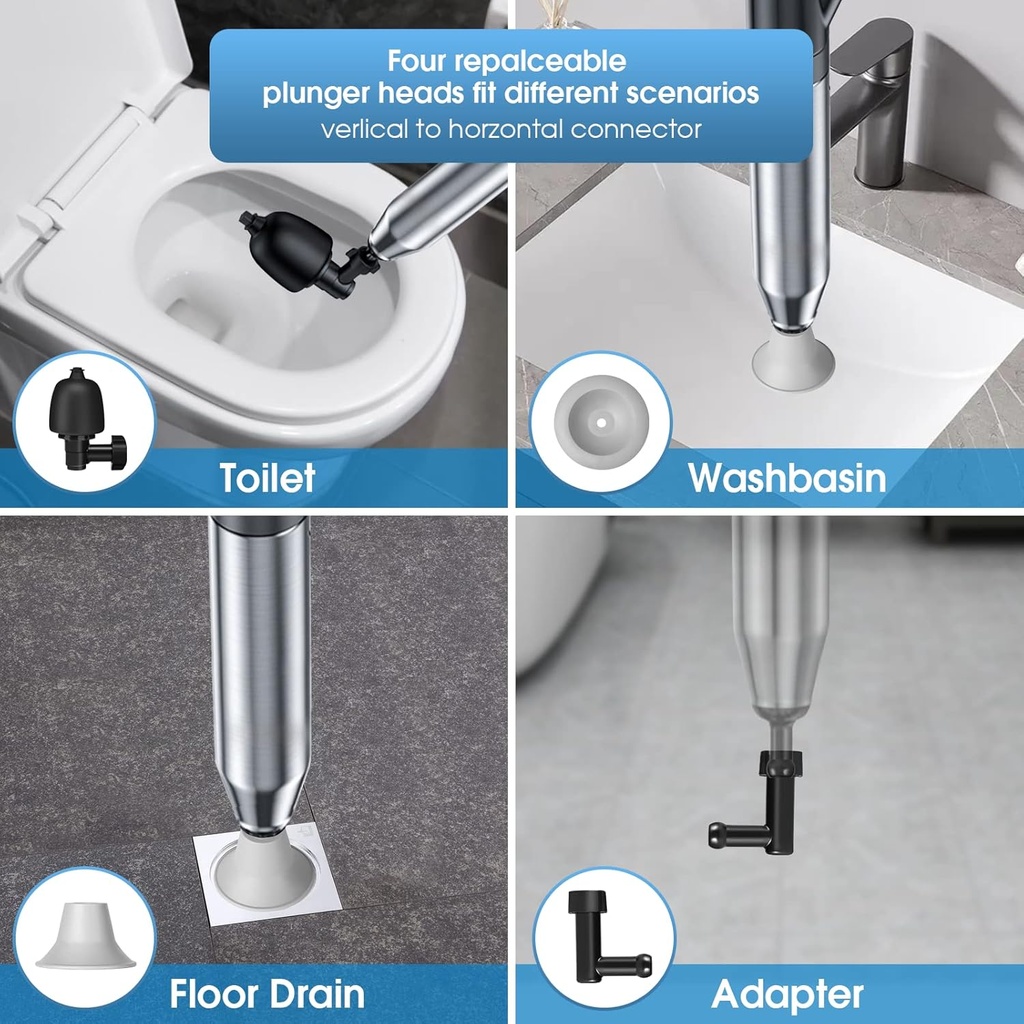 Four repalceable plunger heads fit different scenarios
verlical to horzontal connector

Toilet

Washbasin

Floor Drain

Adapter