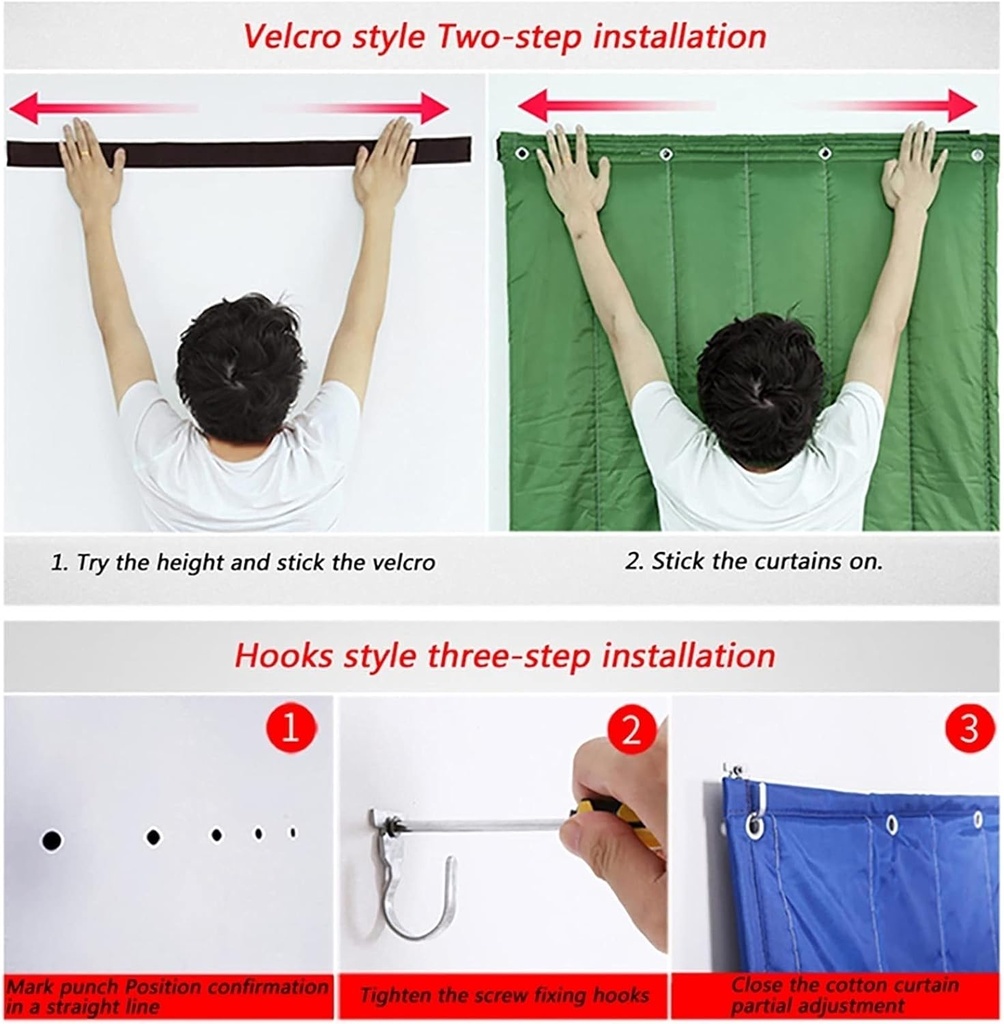 Velcro style Two-step installation

1. Try the height and stick the velcro

2. Stick the curtains on.

Hooks style three-step installation

1

2

3

Mark punch Position confirmation in a straight line

Tighten the screw fixing hooks

Close the cotton curtain partial adjustment