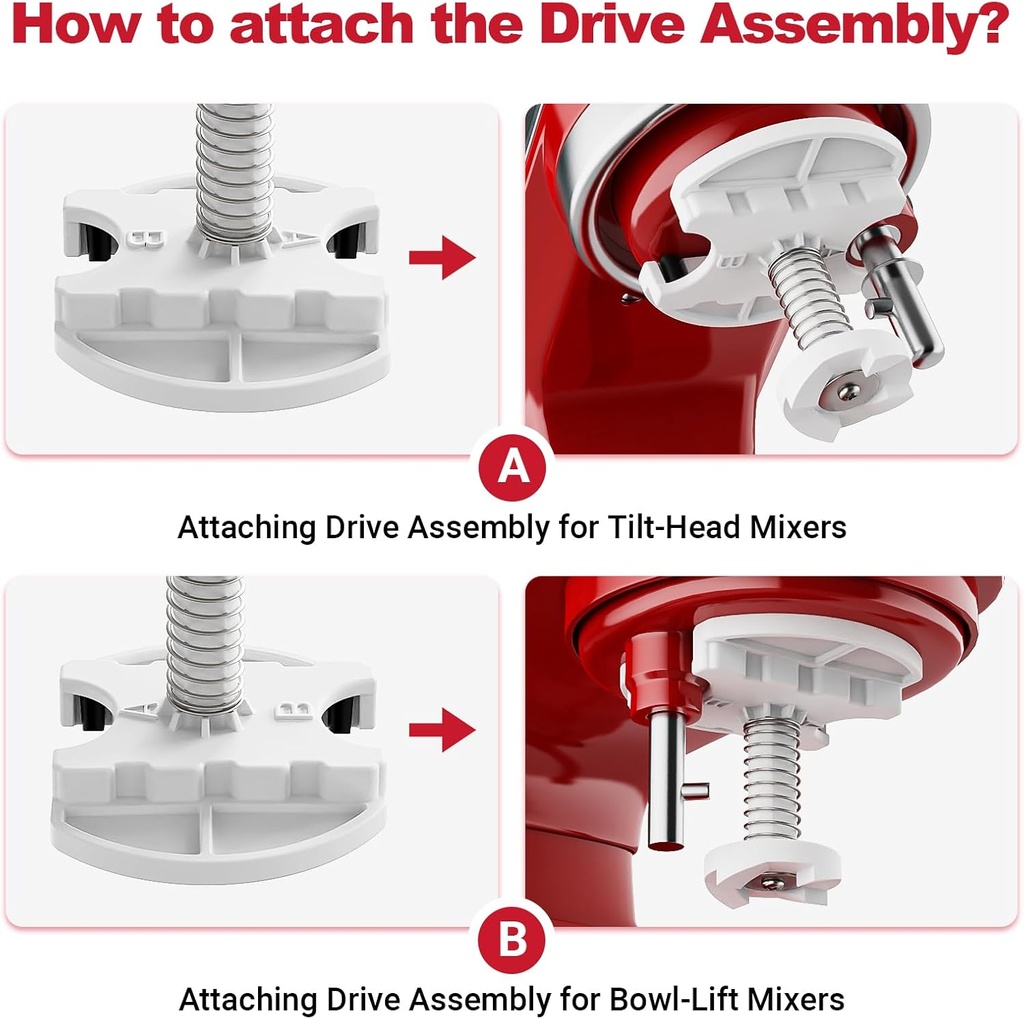 How to attach the Drive Assembly?

B A

A

Attaching Drive Assembly for Tilt-Head Mixers

A B

B

Attaching Drive Assembly for Bowl-Lift Mixers