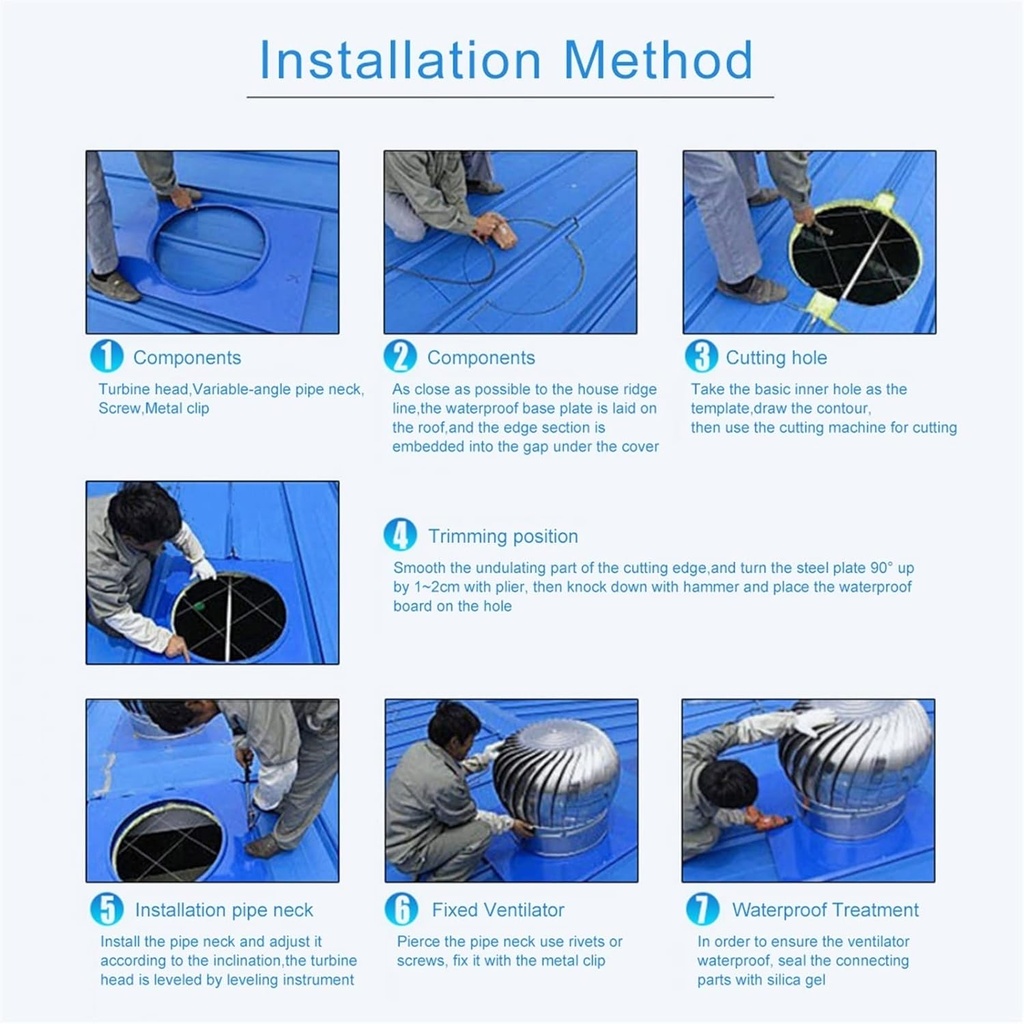 Installation Method

1 Components
Turbine head,Variable-angle pipe neck, Screw,Metal clip

2 Components
As close as possible to the house ridge line,the waterproof base plate is laid on the roof,and the edge section is embedded into the gap under the cover

3 Cutting hole
Take the basic inner hole as the template,draw the contour, then use the cutting machine for cutting

4 Trimming position
Smooth the undulating part of the cutting edge,and turn the steel plate 90° up by 1~2cm with plier, then knock down with hammer and place the waterproof board on the hole

5 Installation pipe neck
Install the pipe neck and adjust it according to the inclination,the turbine head is leveled by leveling instrument

6 Fixed Ventilator
Pierce the pipe neck use rivets or screws, fix it with the metal clip

7 Waterproof Treatment
In order to ensure the ventilator waterproof, seal the connecting parts with silica gel