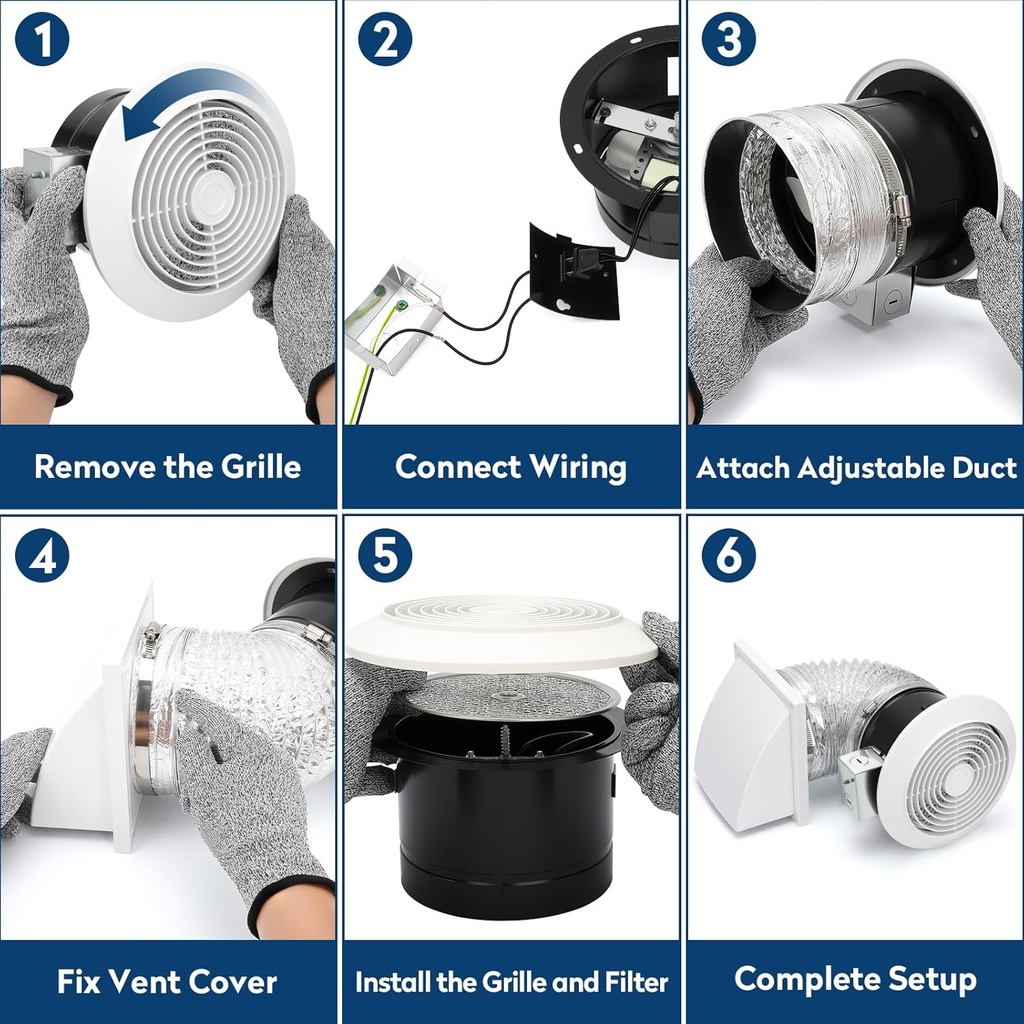 1

Remove the Grille

2

Connect Wiring

3

Attach Adjustable Duct

4

Fix Vent Cover

5

Install the Grille and Filter

6

Complete Setup