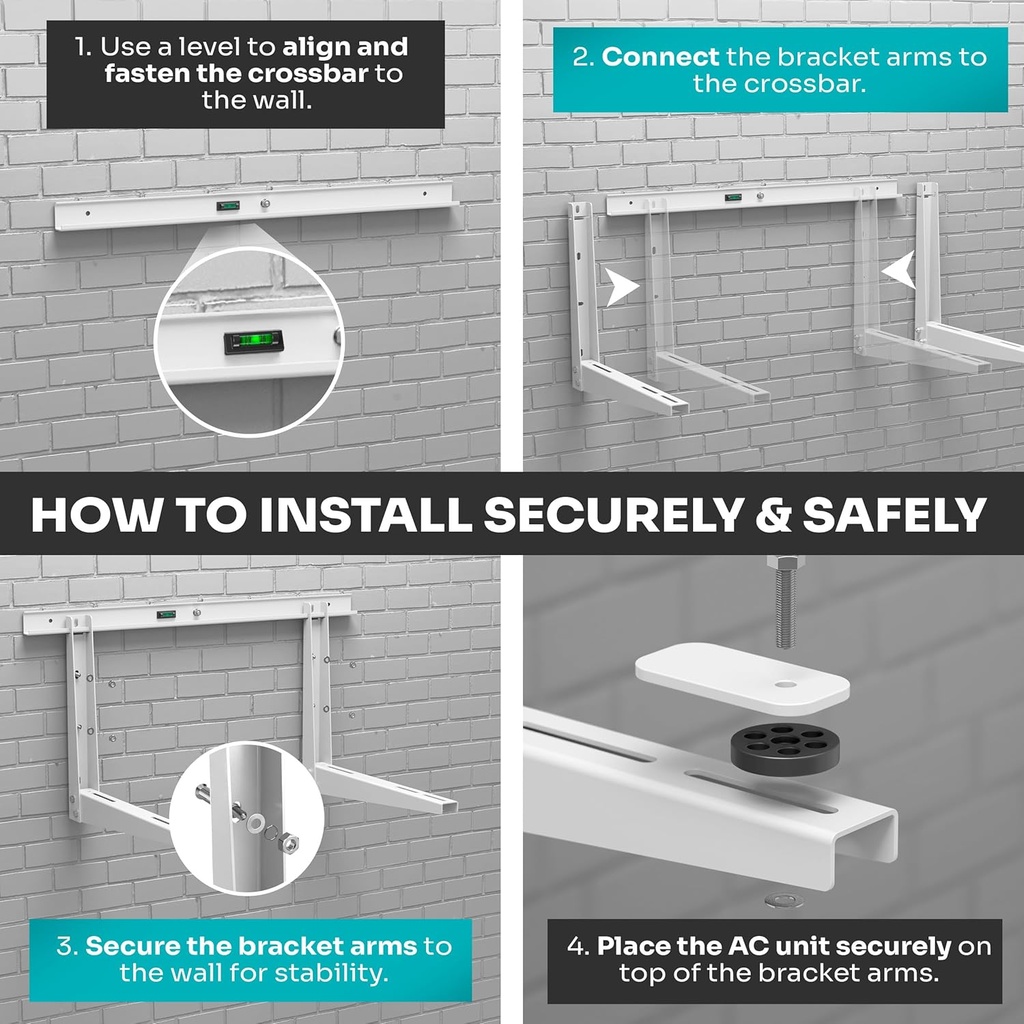 1. Use a level to align and fasten the crossbar to the wall.

2. Connect the bracket arms to the crossbar.

HOW TO INSTALL SECURELY & SAFELY

3. Secure the bracket arms to the wall for stability.

4. Place the AC unit securely on top of the bracket arms.