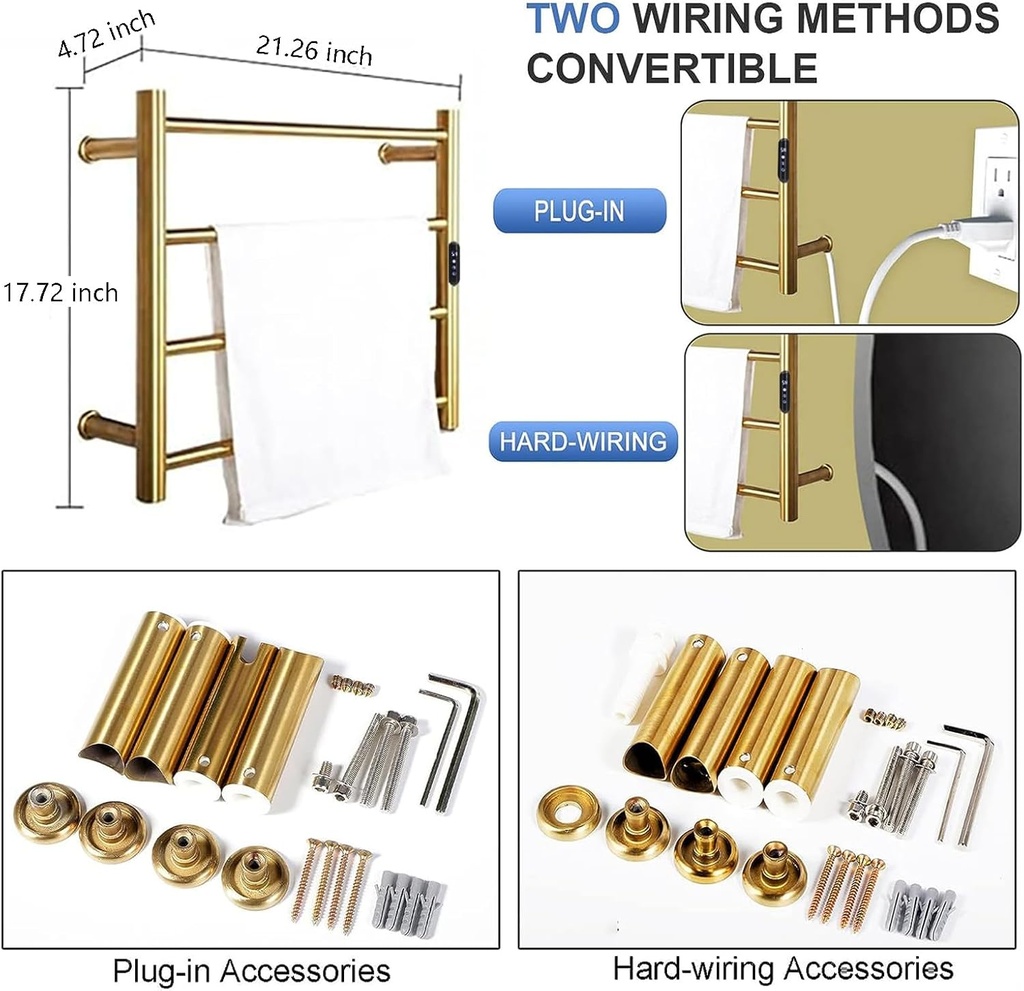 4.72 inch
21.26 inch
17.72 inch

TWO WIRING METHODS CONVERTIBLE

PLUG-IN

HARD-WIRING

Plug-in Accessories

Hard-wiring Accessories