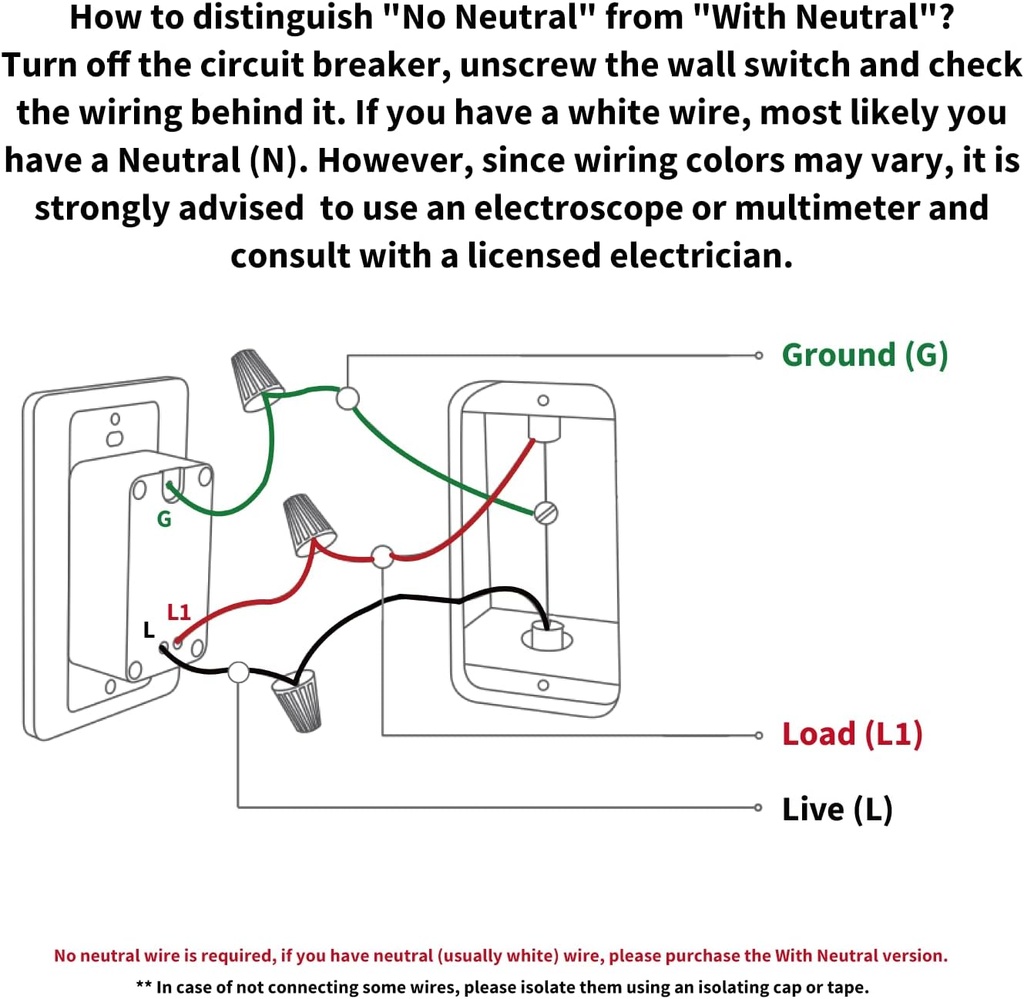 How to distinguish "No Neutral" from "With Neutral"? Turn off the circuit breaker, unscrew the wall switch and check the wiring behind it. If you have a white wire, most likely you have a Neutral (N). However, since wiring colors may vary, it is strongly advised  to use an electroscope or multimeter and consult with a licensed electrician.

Ground (G)

G

L1

L

Load (L1)

Live (L)

No neutral wire is required, if you have neutral (usually white) wire, please purchase the With Neutral version.

** In case of not connecting some wires, please isolate them using an isolating cap or tape.