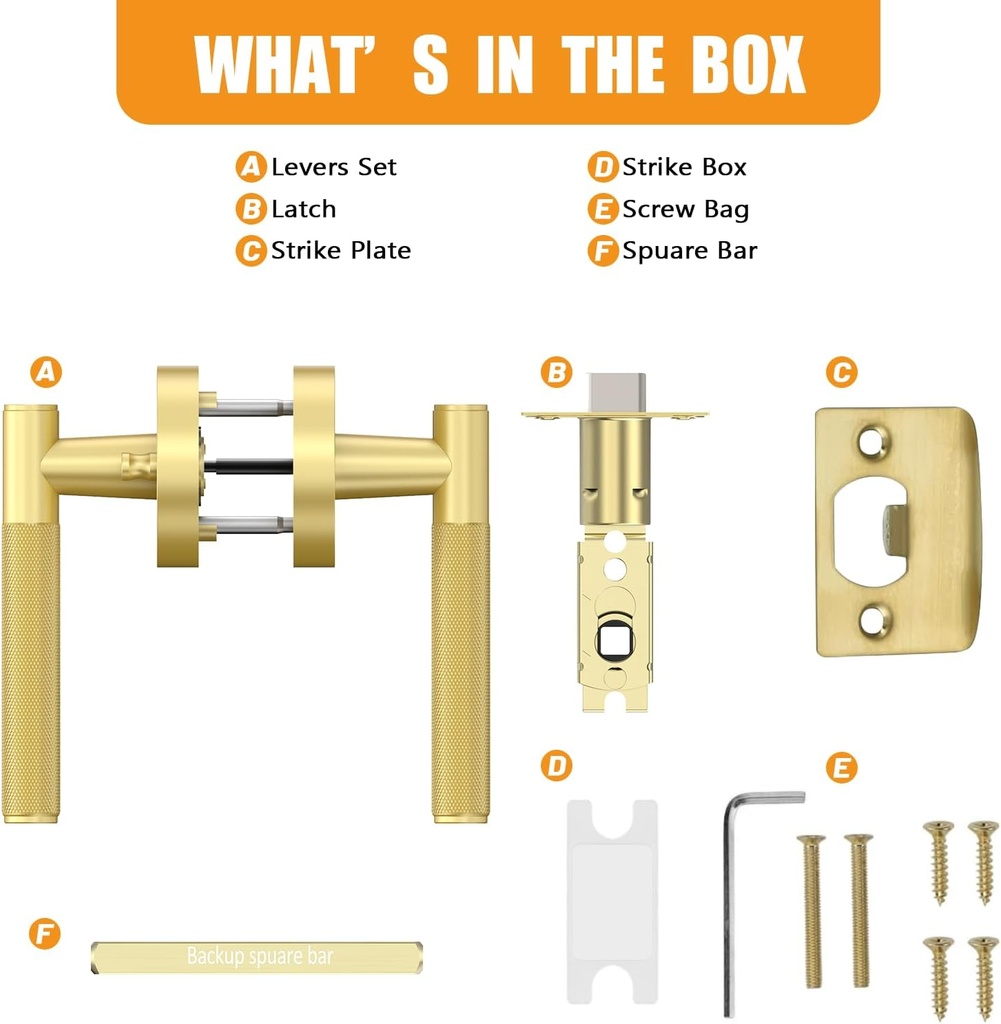 WHAT' S IN THE BOX

A Levers Set
B Latch
C Strike Plate

D Strike Box
E Screw Bag
F Spuare Bar

A

B

C

D

E

F

Backup spuare bar