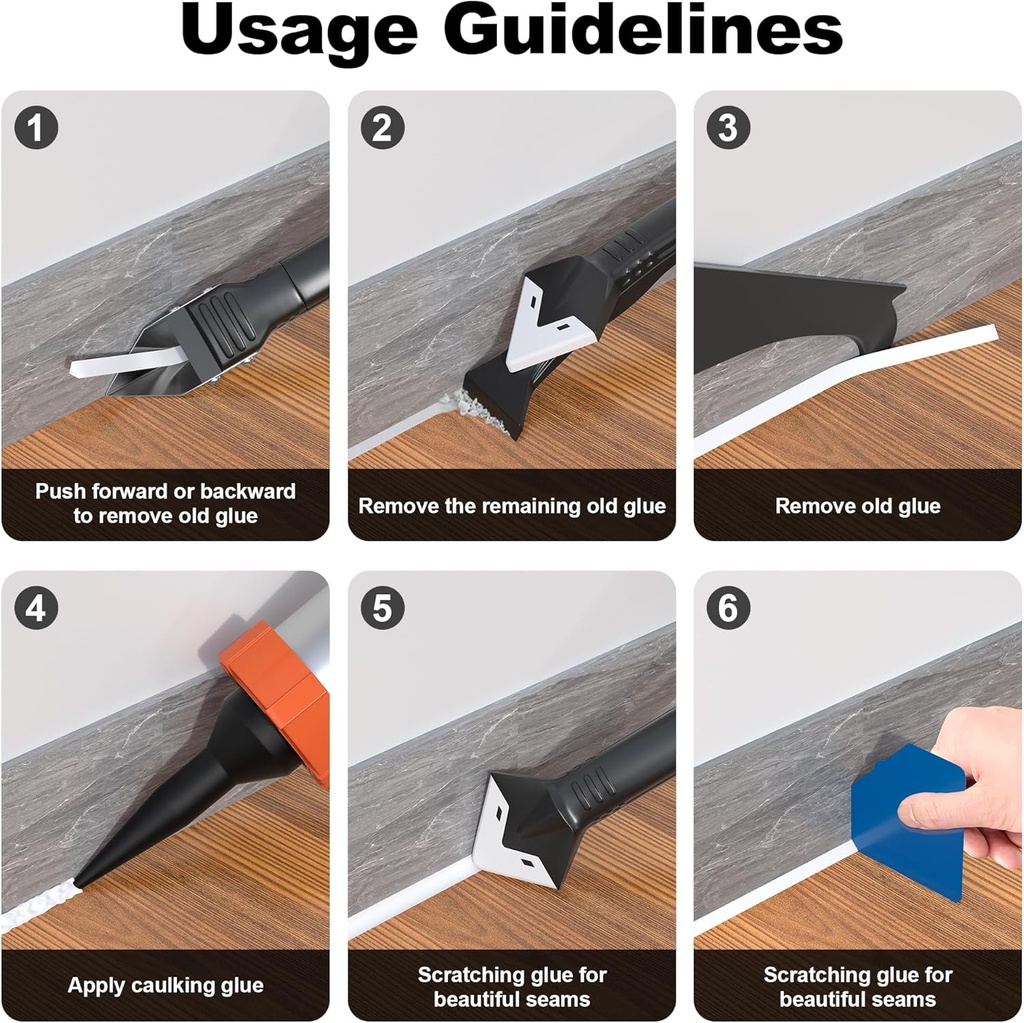 Usage Guidelines

1
Push forward or backward to remove old glue

2
Remove the remaining old glue

3
Remove old glue

4
Apply caulking glue

5
Scratching glue for beautiful seams

6
Scratching glue for beautiful seams