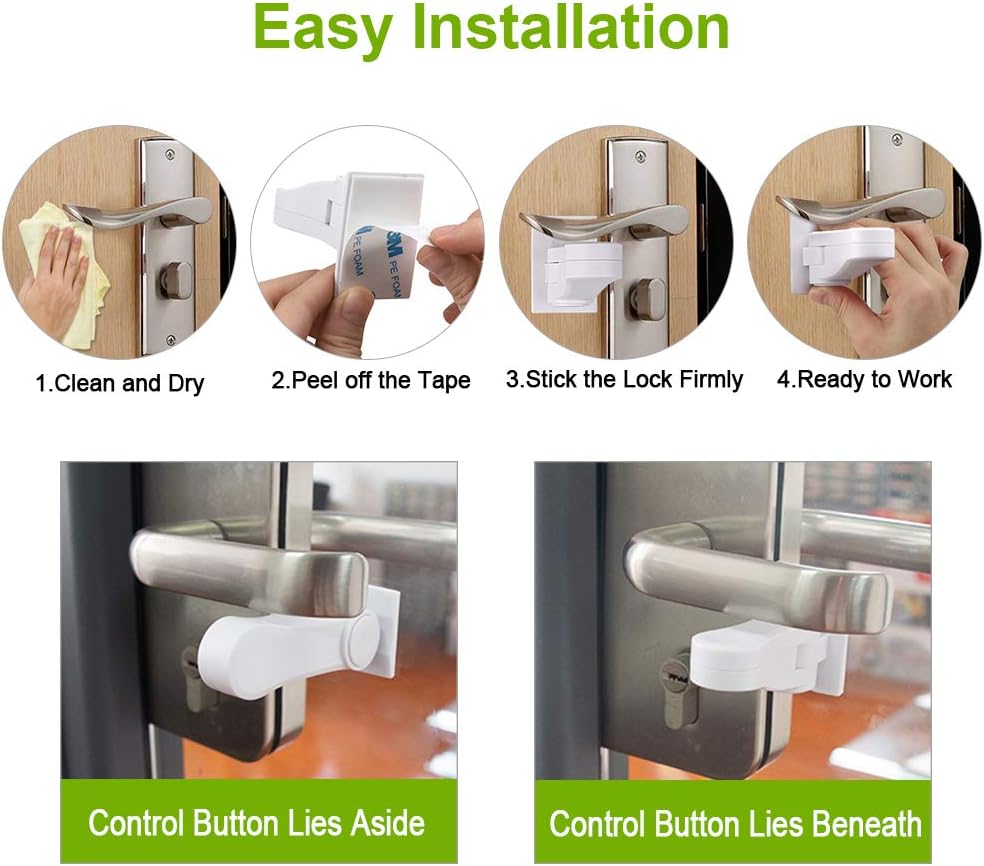 Easy Installation

3M PE FOAM

1.Clean and Dry

2.Peel off the Tape

3.Stick the Lock Firmly

4.Ready to Work

Control Button Lies Aside

Control Button Lies Beneath