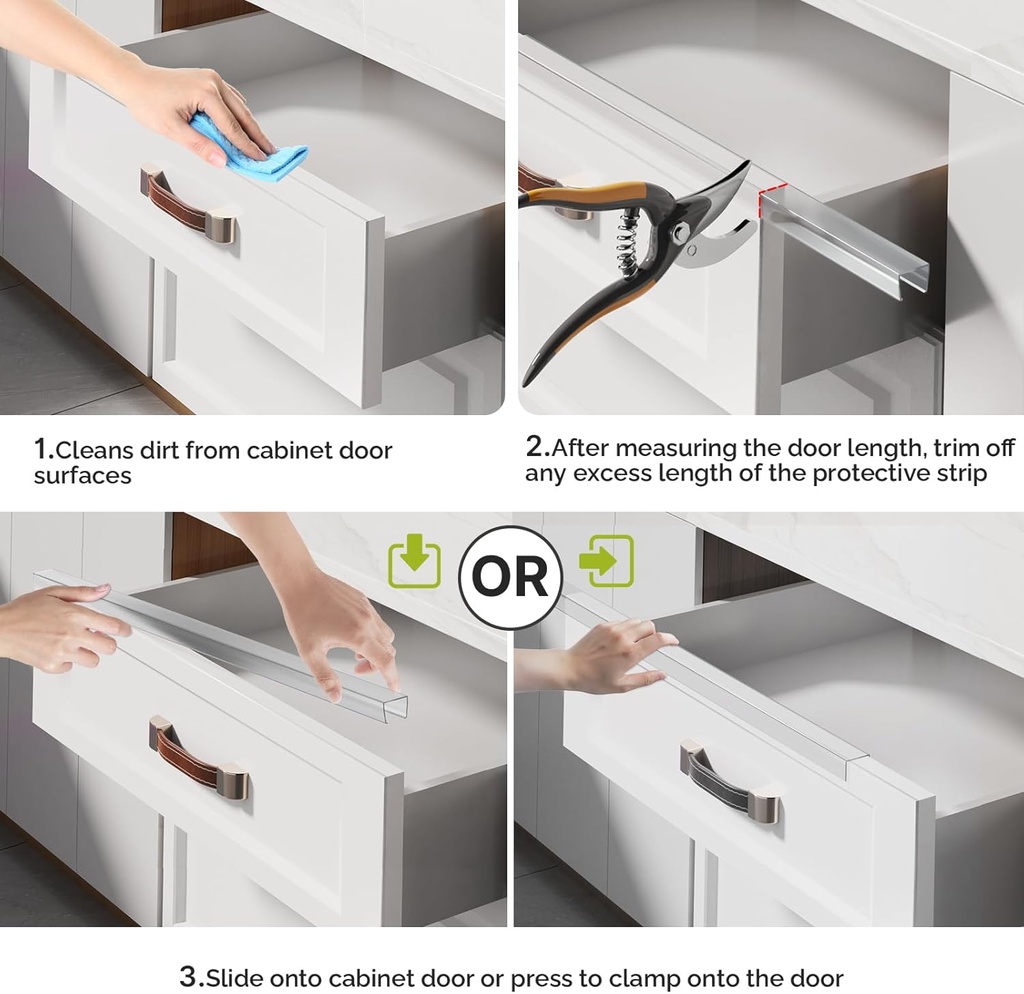 1.Cleans dirt from cabinet door surfaces

2.After measuring the door length, trim off any excess length of the protective strip

OR

3.Slide onto cabinet door or press to clamp onto the door