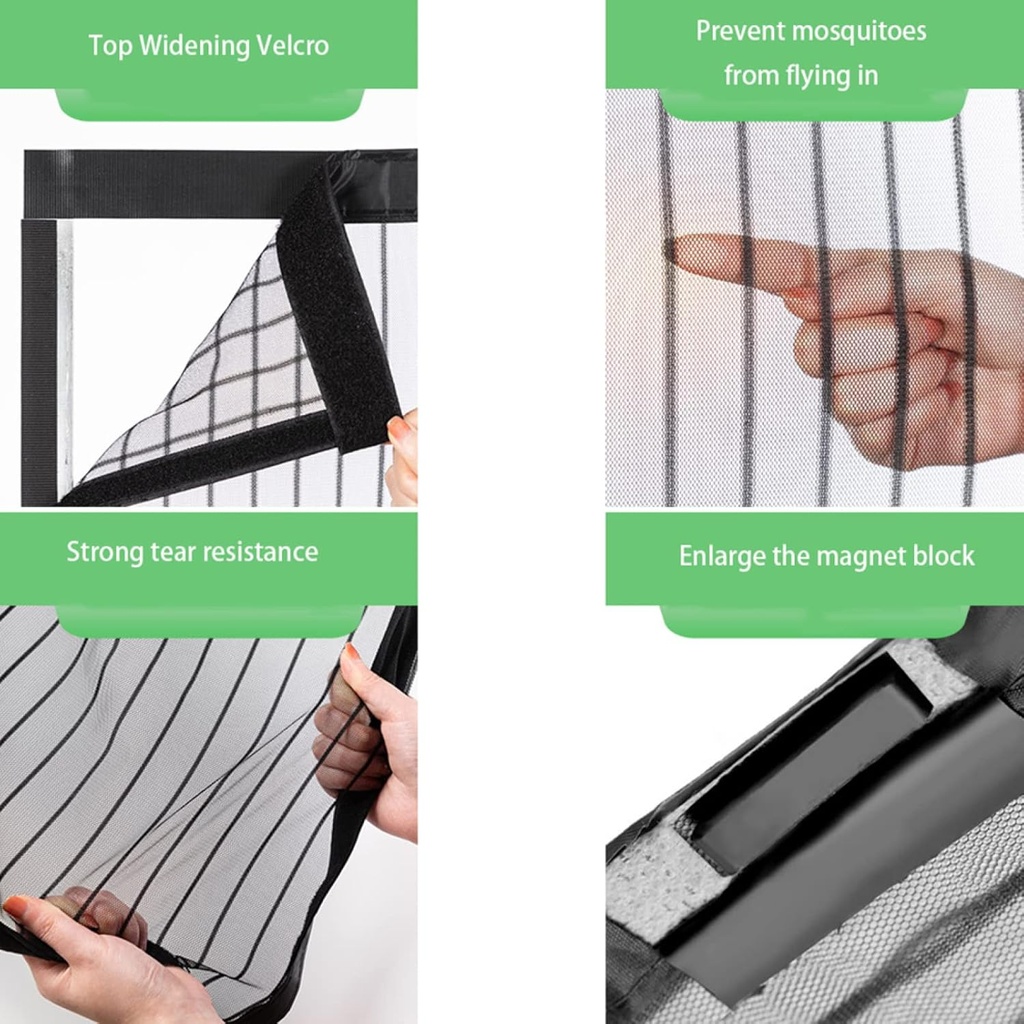 Top Widening Velcro

Prevent mosquitoes from flying in

Strong tear resistance

Enlarge the magnet block