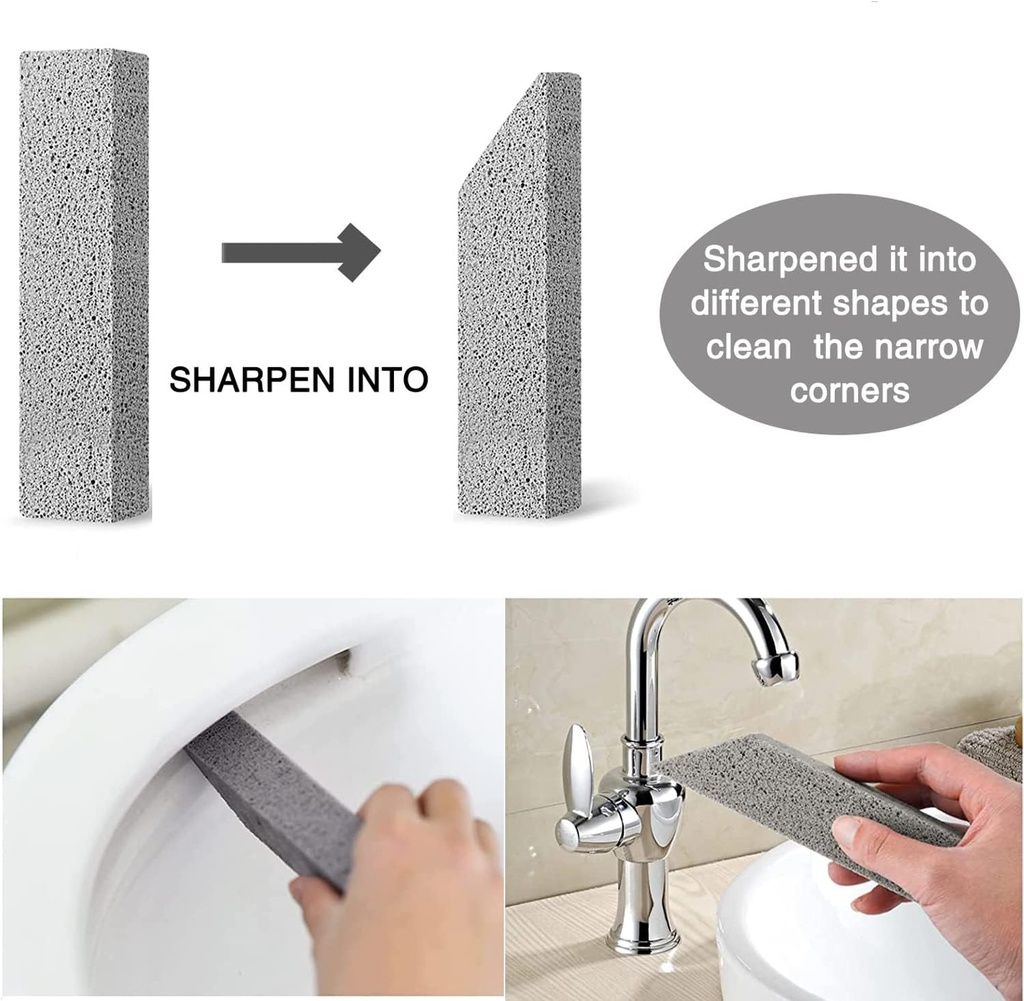 SHARPEN INTO

Sharpened it into different shapes to clean the narrow corners