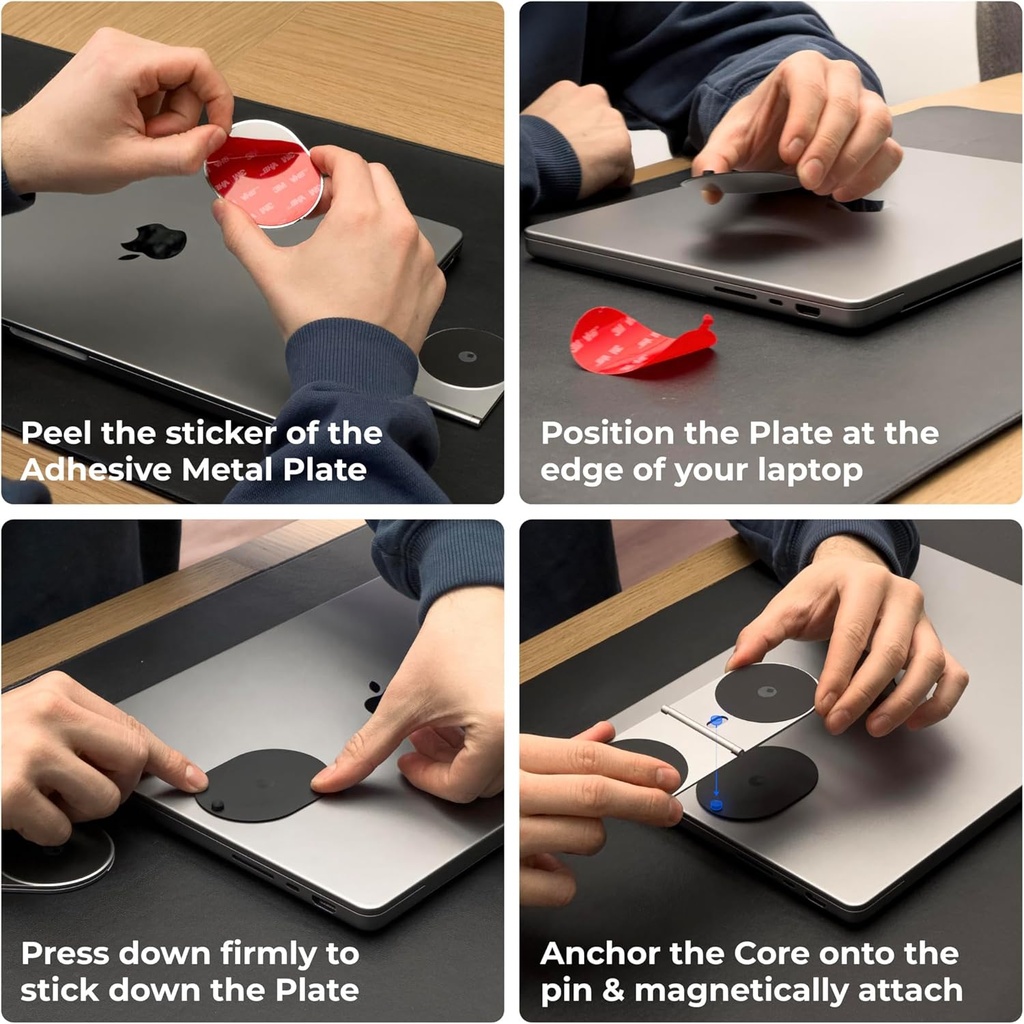 Peel the sticker of the Adhesive Metal Plate

Position the Plate at the edge of your laptop

Press down firmly to stick down the Plate

Anchor the Core onto the pin & magnetically attach