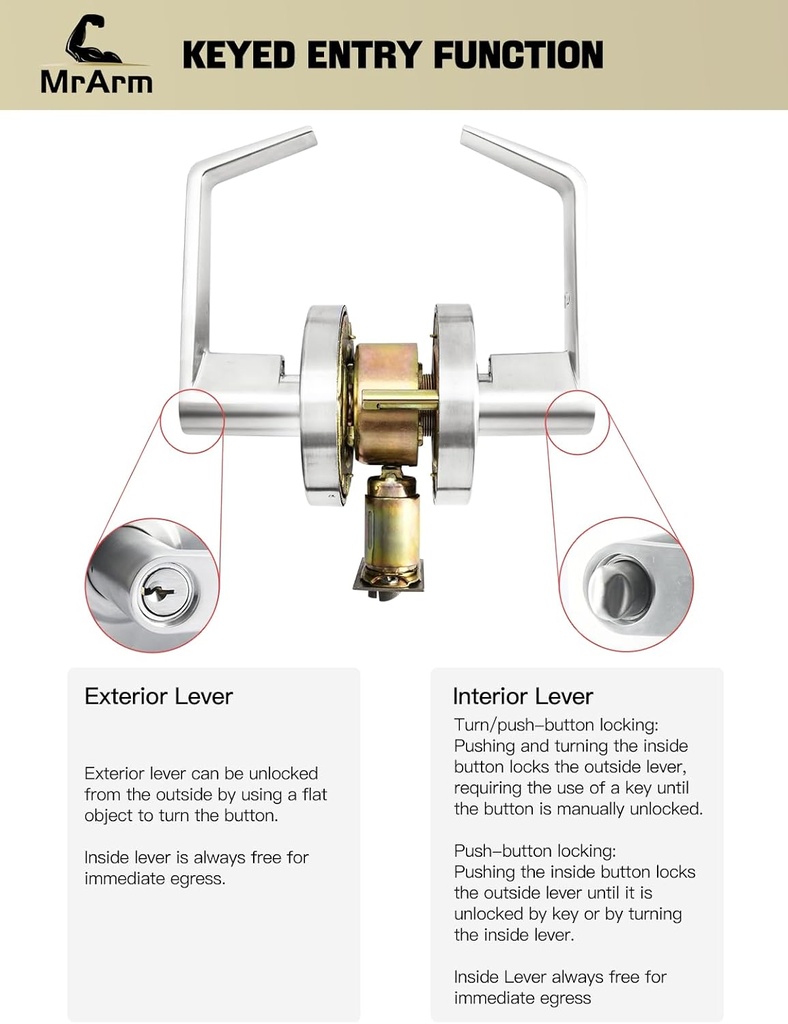 MrArm

KEYED ENTRY FUNCTION

Exterior Lever

Exterior lever can be unlocked from the outside by using a flat object to turn the button.

Inside lever is always free for immediate egress.

Interior Lever

Turn/push-button locking:
Pushing and turning the inside button locks the outside lever, requiring the use of a key until the button is manually unlocked.

Push-button locking:
Pushing the inside button locks the outside lever until it is unlocked by key or by turning the inside lever.

Inside Lever always free for immediate egress