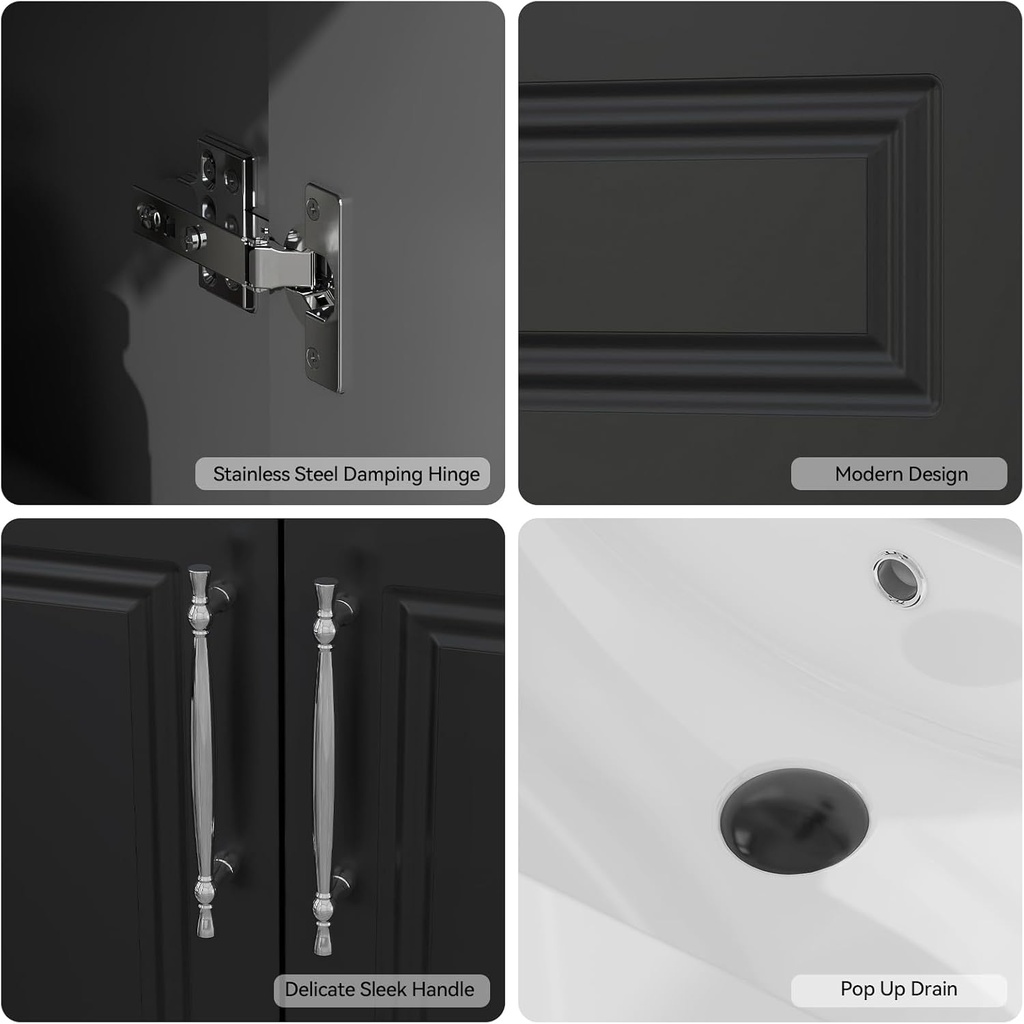 Stainless Steel Damping Hinge

Modern Design

Delicate Sleek Handle

Pop Up Drain