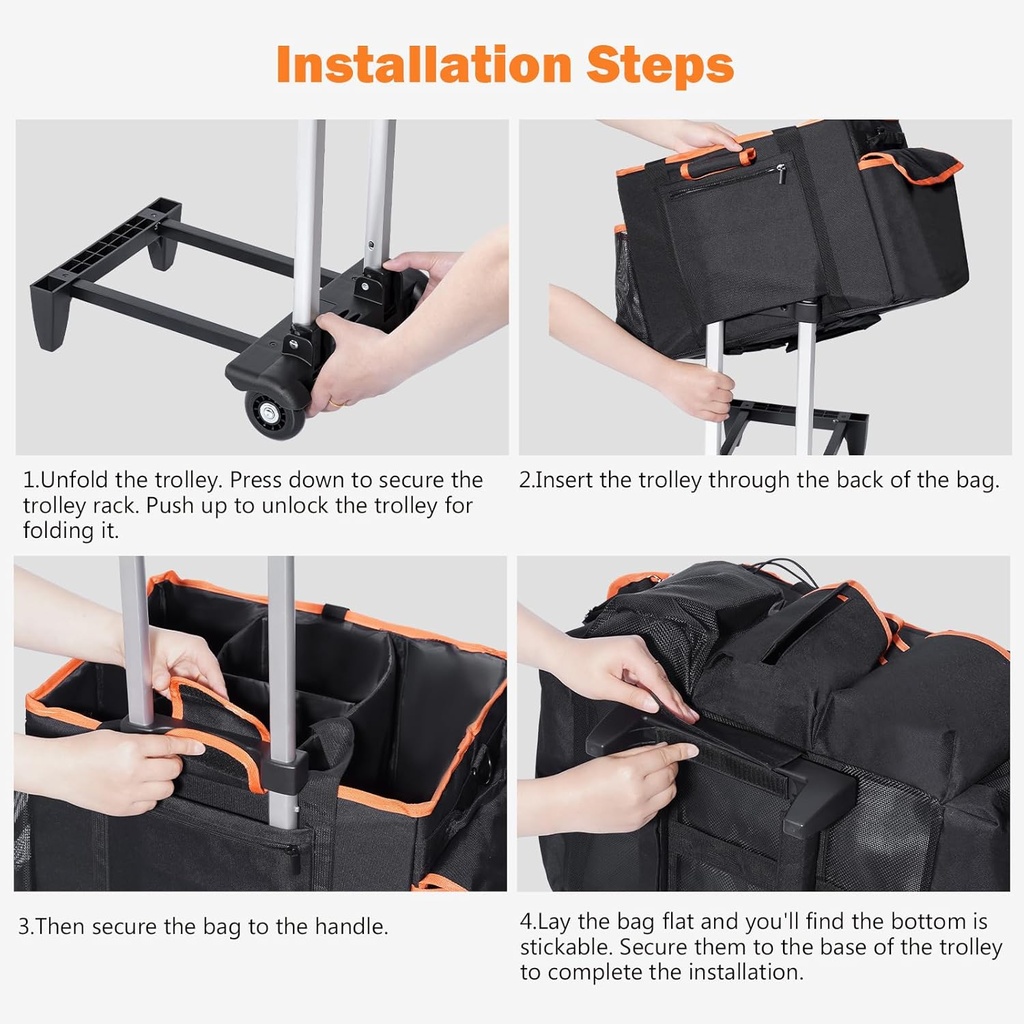 Installation Steps

1.Unfold the trolley. Press down to secure the trolley rack. Push up to unlock the trolley for folding it.

2.Insert the trolley through the back of the bag.

3.Then secure the bag to the handle.

4.Lay the bag flat and you'll find the bottom is stickable. Secure them to the base of the trolley to complete the installation.