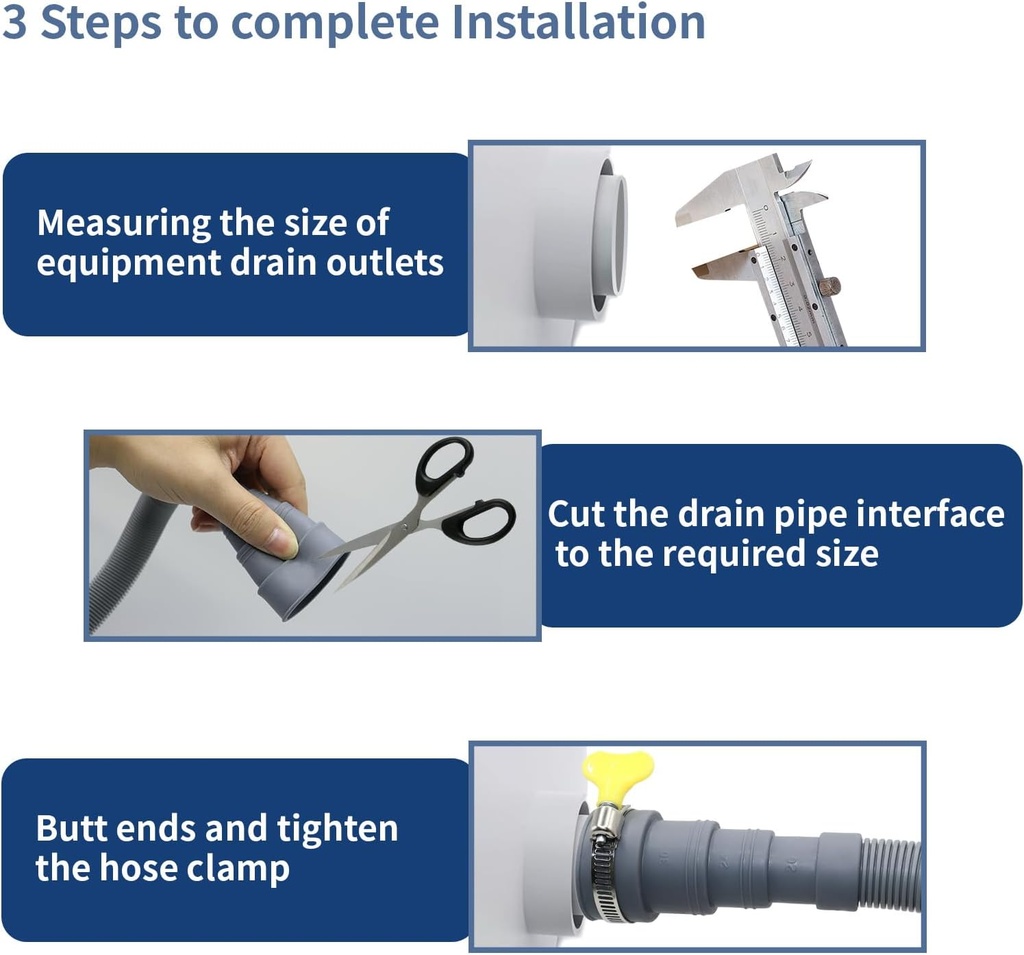 3 Steps to complete Installation

Measuring the size of equipment drain outlets

Cut the drain pipe interface to the required size

Butt ends and tighten the hose clamp