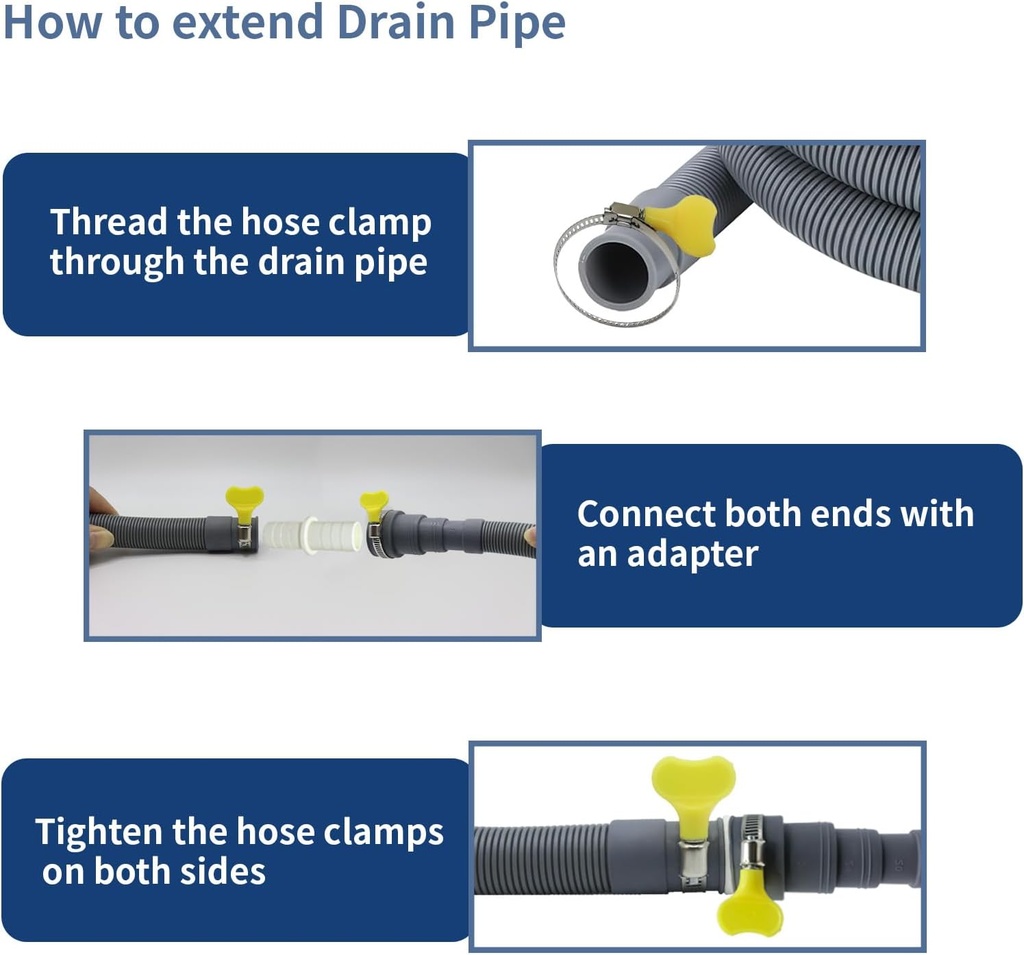 How to extend Drain Pipe

Thread the hose clamp through the drain pipe

Connect both ends with an adapter

Tighten the hose clamps on both sides